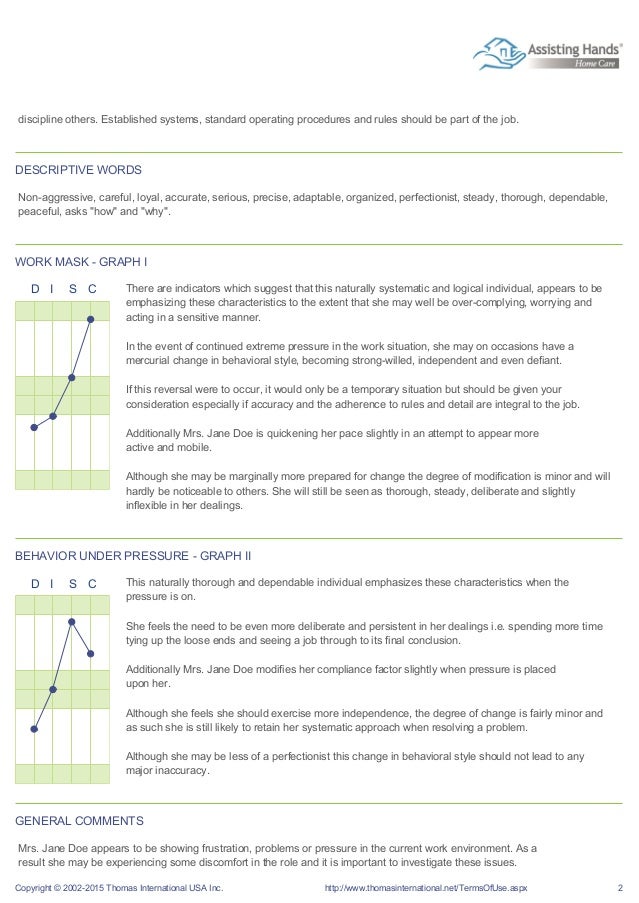 Assisting Hands®
Home Care

discipline others. Established systems, standard operating procedures and rules should be part of the job.

DESCRIPTIVE WORDS

Non-aggressive, careful, loyal, accurate, serious, precise, adaptable, organized, perfectionist, steady, thorough, dependable, peaceful, asks "how" and "why".

WORK MASK - GRAPH I

D I S C

There are indicators which suggest that this naturally systematic and logical individual, appears to be emphasizing these characteristics to the extent that she may well be over-complying, worrying and acting in a sensitive manner.

In the event of continued extreme pressure in the work situation, she may on occasions have a mercurial change in behavioral style, becoming strong-willed, independent and even defiant.

If this reversal were to occur, it would only be a temporary situation but should be given your consideration especially if accuracy and the adherence to rules and detail are integral to the job.

Additionally Mrs. Jane Doe is quickening her pace slightly in an attempt to appear more active and mobile.

Although she may be marginally more prepared for change the degree of modification is minor and will hardly be noticeable to others. She will still be seen as thorough, steady, deliberate and slightly inflexible in her dealings.

BEHAVIOR UNDER PRESSURE - GRAPH II

D I S C

This naturally thorough and dependable individual emphasizes these characteristics when the pressure is on.

She feels the need to be even more deliberate and persistent in her dealings i.e. spending more time tying up the loose ends and seeing a job through to its final conclusion.

Additionally Mrs. Jane Doe modifies her compliance factor slightly when pressure is placed upon her.

Although she feels she should exercise more independence, the degree of change is fairly minor and as such she is still likely to retain her systematic approach when resolving a problem.

Although she may be less of a perfectionist this change in behavioral style should not lead to any major inaccuracy.

GENERAL COMMENTS

Mrs. Jane Doe appears to be showing frustration, problems or pressure in the current work environment. As a result she may be experiencing some discomfort in the role and it is important to investigate these issues.

Copyright © 2002-2015 Thomas International USA Inc. http://www.thomasinternational.net/TermsOfUse.aspx 2