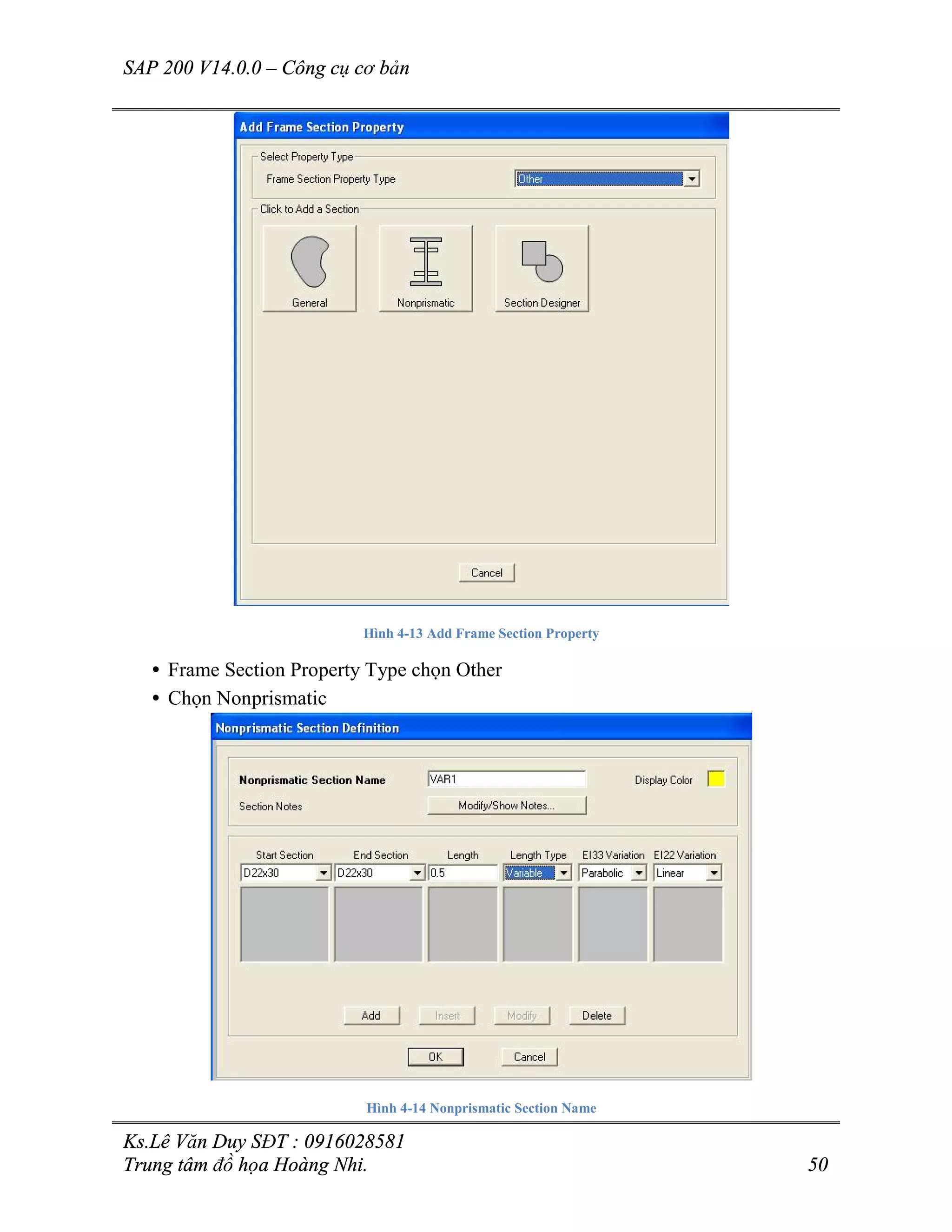 SAP 200 V14.0.0 – Công cụ cơ bản

Add Frame Section Property

Select Property Type

Frame Section Property Type

Other

Click to Add a Section

General

Nonprismatic

Section Designer

Cancel

Hình 4-13 Add Frame Section Property

• Frame Section Property Type chọn Other
• Chọn Nonprismatic

Nonprismatic Section Definition

Nonprismatic Section Name

VAR1

Display Color

Section Notes

Modify/Show Notes...

| Start Section | End Section | Length | Length Type | EI33 Variation | EI22 Variation |
|---|---|---|---|---|---|
| D22x30 | D22x30 | 0.5 | Variable | Parabolic | Linear |

Add

Insert

Modify

Delete

OK

Cancel

Hình 4-14 Nonprismatic Section Name

Ks.Lê Văn Duy SĐT : 0916028581
Trung tâm đồ họa Hoàng Nhi.

50