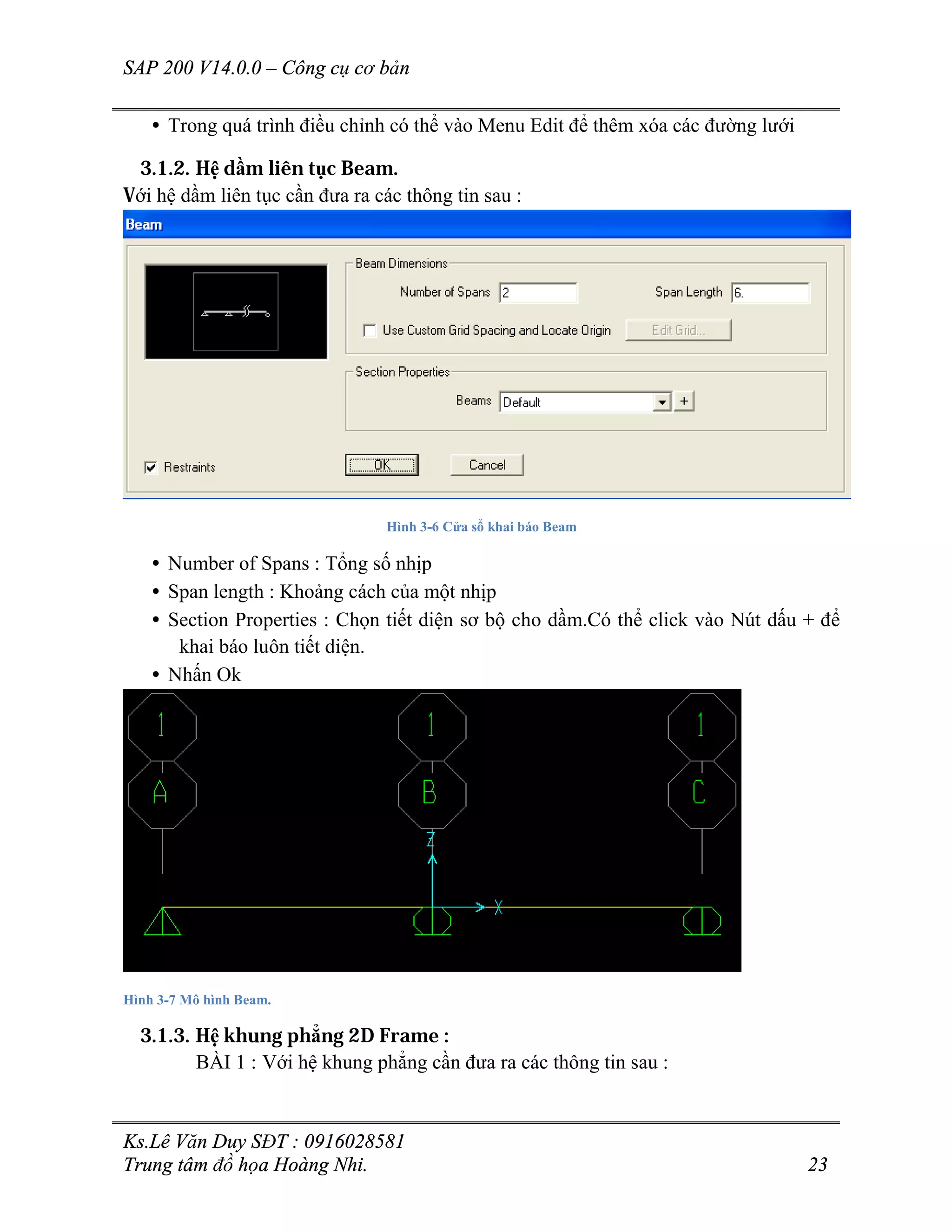 SAP 200 V14.0.0 – Công cụ cơ bản

• Trong quá trình điều chỉnh có thể vào Menu Edit để thêm xóa các đường lưới

3.1.2. Hệ dầm liên tục Beam.

Với hệ dầm liên tục cần đưa ra các thông tin sau :

Beam

Beam Dimensions

Number of Spans 2

Span Length 6.

Use Custom Grid Spacing and Locate Origin

Edit Grid...

Section Properties

Beams Default +

Restraints

OK

Cancel

Hình 3-6 Cửa sổ khai báo Beam

• Number of Spans : Tổng số nhịp
• Span length : Khoảng cách của một nhịp
• Section Properties : Chọn tiết diện sơ bộ cho dầm.Có thể click vào Nút dấu + để khai báo luôn tiết diện.
• Nhấn Ok

1 1 1
A B C
Z
X

Hình 3-7 Mô hình Beam.

3.1.3. Hệ khung phẳng 2D Frame :

BÀI 1 : Với hệ khung phẳng cần đưa ra các thông tin sau :

Ks.Lê Văn Duy SĐT : 0916028581
Trung tâm đồ họa Hoàng Nhi.
23