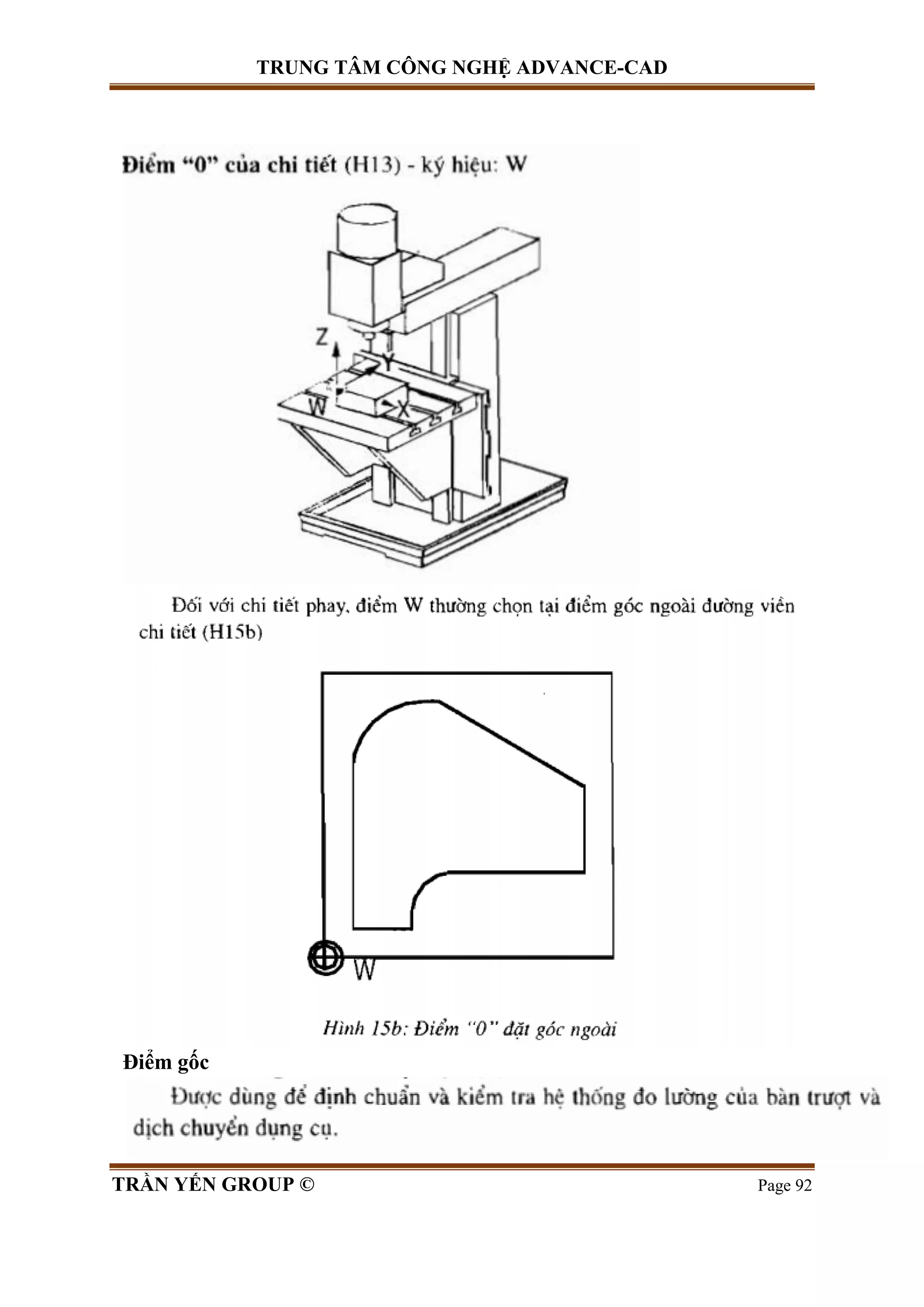 TRUNG TÂM CÔNG NGHỆ ADVANCE-CAD

Điểm "0" của chi tiết (H13) - ký hiệu: W

Z
Y
W
X

Đối với chi tiết phay, điểm W thường chọn tại điểm góc ngoài đường viền chi tiết (H15b)

W

Hình 15b: Điểm "0" đặt góc ngoài

Điểm gốc

Được dùng để định chuẩn và kiểm tra hệ thống đo lường của bàn trượt và dịch chuyển dụng cụ.

TRẦN YẾN GROUP ©

Page 92