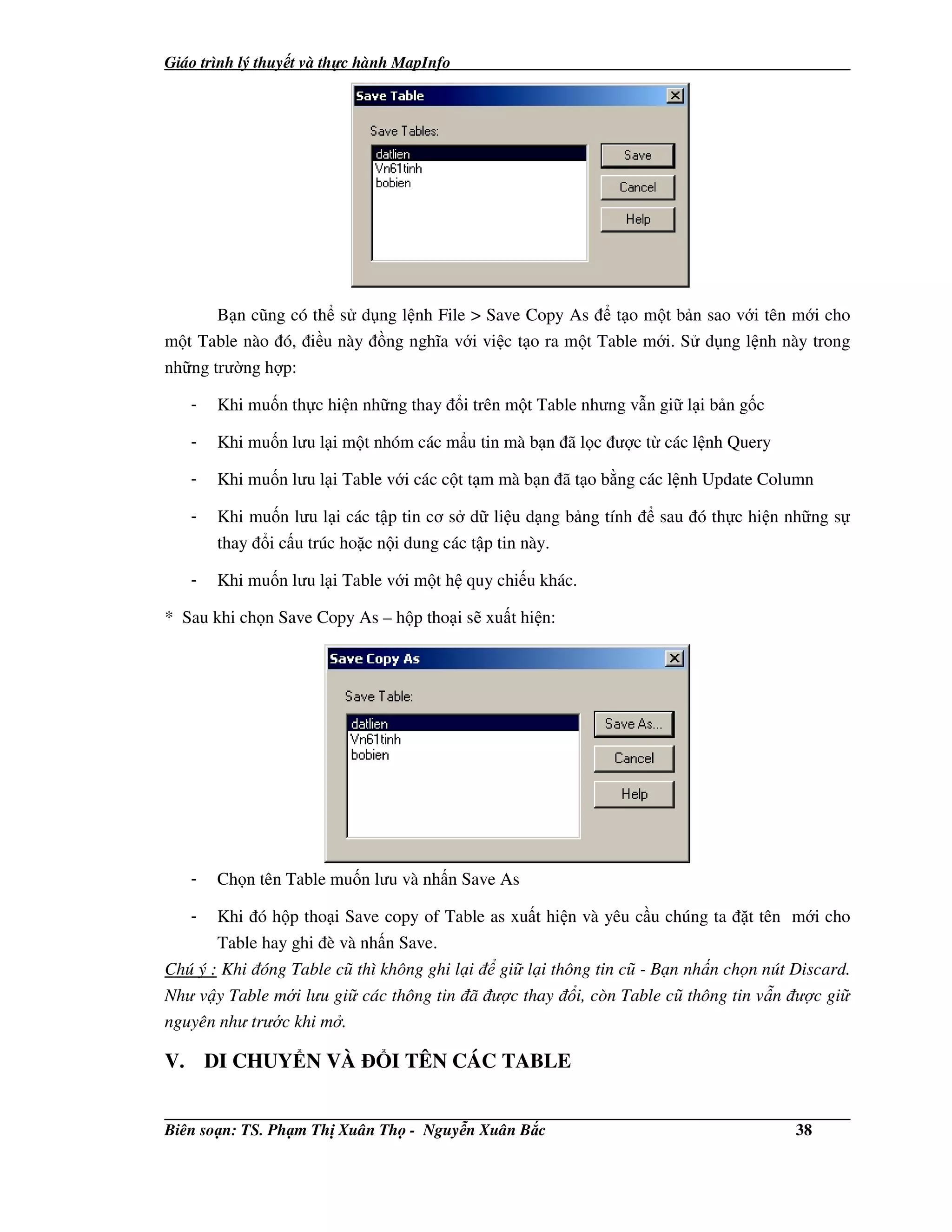 Giáo trình lý thuyết và thực hành MapInfo

Save Table

Save Tables:

datlien
Vn61tinh
bobien

Save
Cancel
Help

Bạn cũng có thể sử dụng lệnh File > Save Copy As để tạo một bản sao với tên mới cho một Table nào đó, điều này đồng nghĩa với việc tạo ra một Table mới. Sử dụng lệnh này trong những trường hợp:

- Khi muốn thực hiện những thay đổi trên một Table nhưng vẫn giữ lại bản gốc

- Khi muốn lưu lại một nhóm các mẩu tin mà bạn đã lọc được từ các lệnh Query

- Khi muốn lưu lại Table với các cột tạm mà bạn đã tạo bằng các lệnh Update Column

- Khi muốn lưu lại các tập tin cơ sở dữ liệu dạng bảng tính để sau đó thực hiện những sự thay đổi cấu trúc hoặc nội dung các tập tin này.

- Khi muốn lưu lại Table với một hệ quy chiếu khác.

* Sau khi chọn Save Copy As – hộp thoại sẽ xuất hiện:

Save Copy As

Save Table:

datlien
Vn61tinh
bobien

Save As...
Cancel
Help

- Chọn tên Table muốn lưu và nhấn Save As

- Khi đó hộp thoại Save copy of Table as xuất hiện và yêu cầu chúng ta đặt tên mới cho Table hay ghi đè và nhấn Save.

Chú ý : Khi đóng Table cũ thì không ghi lại để giữ lại thông tin cũ - Bạn nhấn chọn nút Discard. Như vậy Table mới lưu giữ các thông tin đã được thay đổi, còn Table cũ thông tin vẫn được giữ nguyên như trước khi mở.

V. DI CHUYỂN VÀ ĐỔI TÊN CÁC TABLE

Biên soạn: TS. Phạm Thị Xuân Thọ - Nguyễn Xuân Bắc 38