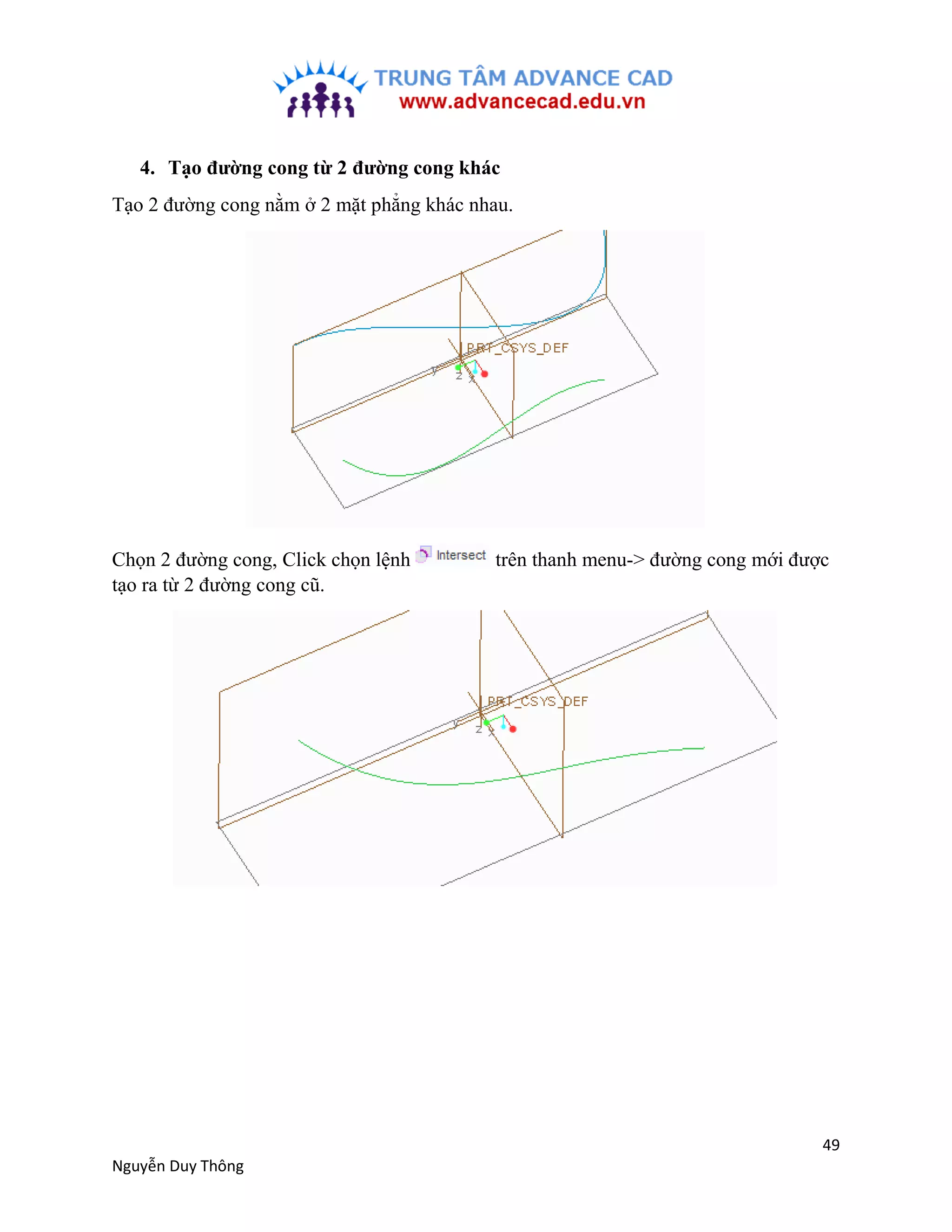 TRUNG TÂM ADVANCE CAD
www.advancecad.edu.vn

4. Tạo đường cong từ 2 đường cong khác

Tạo 2 đường cong nằm ở 2 mặt phẳng khác nhau.

PRT_CSYS_DEF
Y
Z
X

Chọn 2 đường cong, Click chọn lệnh Intersect trên thanh menu-> đường cong mới được tạo ra từ 2 đường cong cũ.

PRT_CSYS_DEF
Y
Z
X

49

Nguyễn Duy Thông