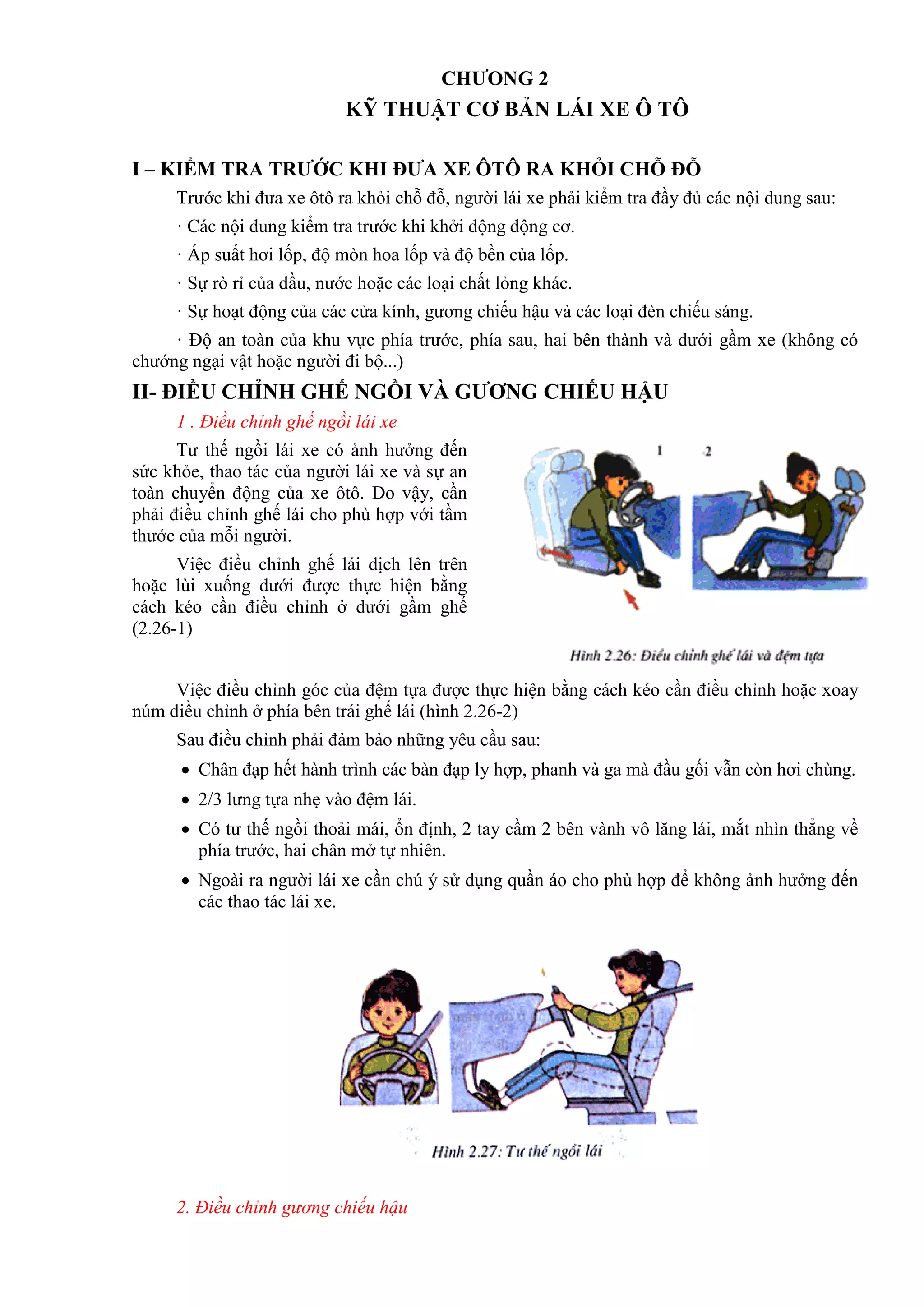 CHƯƠNG 2
KỸ THUẬT CƠ BẢN LÁI XE Ô TÔ

I – KIỂM TRA TRƯỚC KHI ĐƯA XE ÔTÔ RA KHỎI CHỖ ĐỖ

Trước khi đưa xe ôtô ra khỏi chỗ đỗ, người lái xe phải kiểm tra đầy đủ các nội dung sau:

· Các nội dung kiểm tra trước khi khởi động động cơ.

· Áp suất hơi lốp, độ mòn hoa lốp và độ bền của lốp.

· Sự rò rỉ của dầu, nước hoặc các loại chất lỏng khác.

· Sự hoạt động của các cửa kính, gương chiếu hậu và các loại đèn chiếu sáng.

· Độ an toàn của khu vực phía trước, phía sau, hai bên thành và dưới gầm xe (không có chướng ngại vật hoặc người đi bộ...)

II- ĐIỀU CHỈNH GHẾ NGỒI VÀ GƯƠNG CHIẾU HẬU

1 . Điều chỉnh ghế ngồi lái xe

Tư thế ngồi lái xe có ảnh hưởng đến sức khỏe, thao tác của người lái xe và sự an toàn chuyển động của xe ôtô. Do vậy, cần phải điều chỉnh ghế lái cho phù hợp với tầm thước của mỗi người.

Việc điều chỉnh ghế lái dịch lên trên hoặc lùi xuống dưới được thực hiện bằng cách kéo cần điều chỉnh ở dưới gầm ghế (2.26-1)

1 2

Hình 2.26: Điều chỉnh ghế lái và đệm tựa

Việc điều chỉnh góc của đệm tựa được thực hiện bằng cách kéo cần điều chỉnh hoặc xoay núm điều chỉnh ở phía bên trái ghế lái (hình 2.26-2)

Sau điều chỉnh phải đảm bảo những yêu cầu sau:

• Chân đạp hết hành trình các bàn đạp ly hợp, phanh và ga mà đầu gối vẫn còn hơi chùng.

• 2/3 lưng tựa nhẹ vào đệm lái.

• Có tư thế ngồi thoải mái, ổn định, 2 tay cầm 2 bên vành vô lăng lái, mắt nhìn thẳng về phía trước, hai chân mở tự nhiên.

• Ngoài ra người lái xe cần chú ý sử dụng quần áo cho phù hợp để không ảnh hưởng đến các thao tác lái xe.

Hình 2.27: Tư thế ngồi lái

2. Điều chỉnh gương chiếu hậu