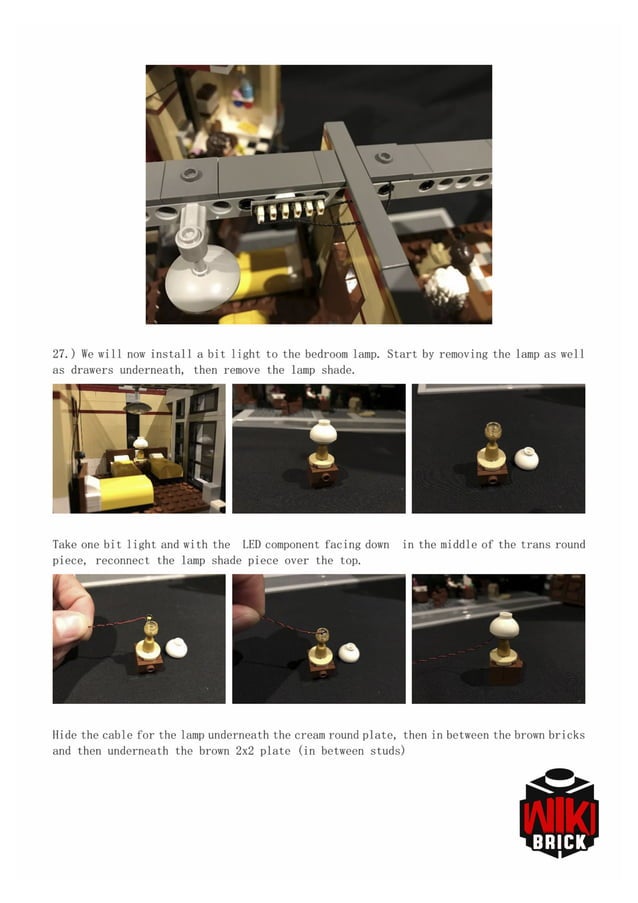 27.) We will now install a bit light to the bedroom lamp. Start by removing the lamp as well as drawers underneath, then remove the lamp shade.

Take one bit light and with the LED component facing down in the middle of the trans round piece, reconnect the lamp shade piece over the top.

Hide the cable for the lamp underneath the cream round plate, then in between the brown bricks and then underneath the brown 2x2 plate (in between studs)

WIKI BRICK