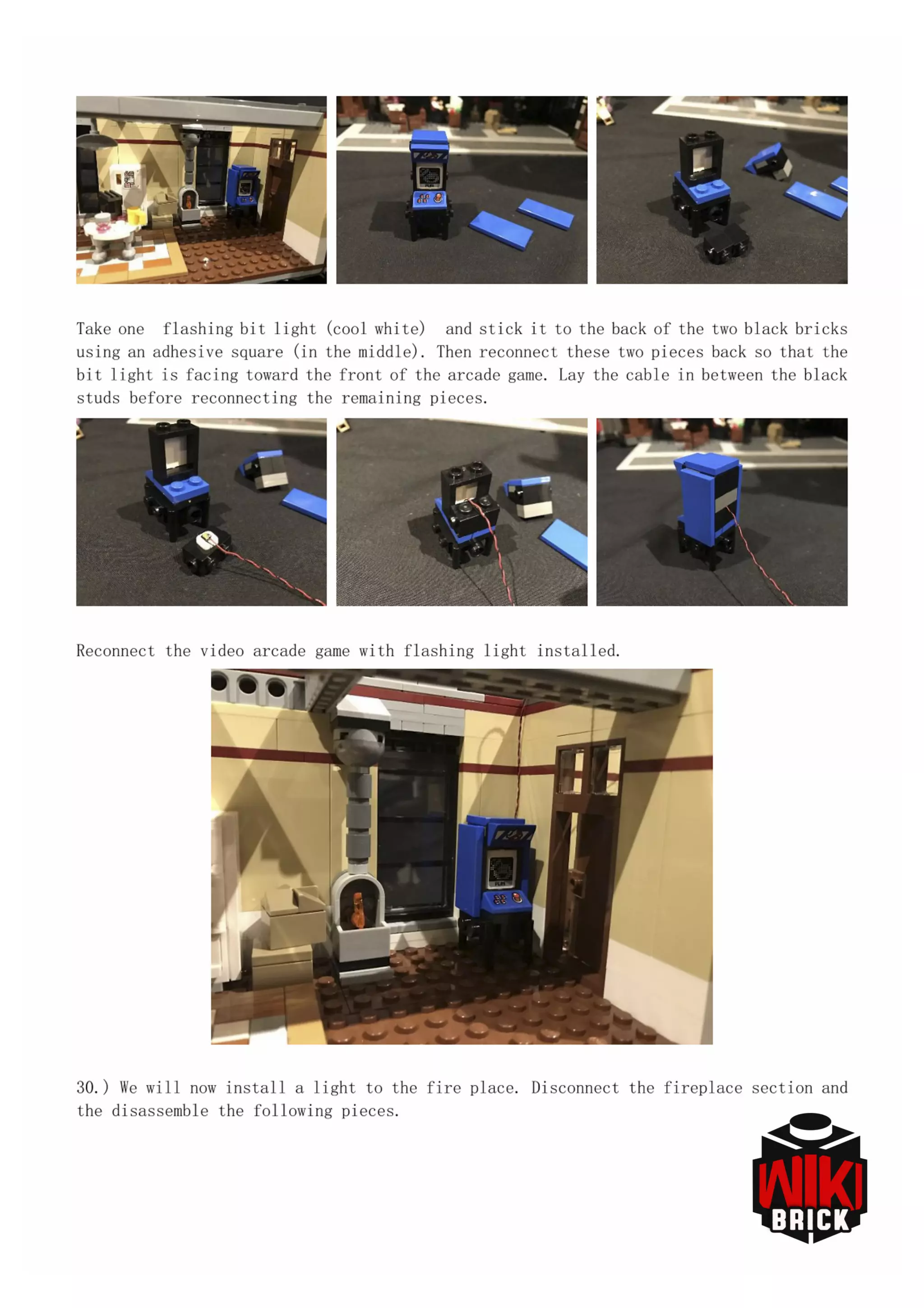 Take one flashing bit light (cool white) and stick it to the back of the two black bricks using an adhesive square (in the middle). Then reconnect these two pieces back so that the bit light is facing toward the front of the arcade game. Lay the cable in between the black studs before reconnecting the remaining pieces.

Reconnect the video arcade game with flashing light installed.

30.) We will now install a light to the fire place. Disconnect the fireplace section and the disassemble the following pieces.

WIKI BRICK