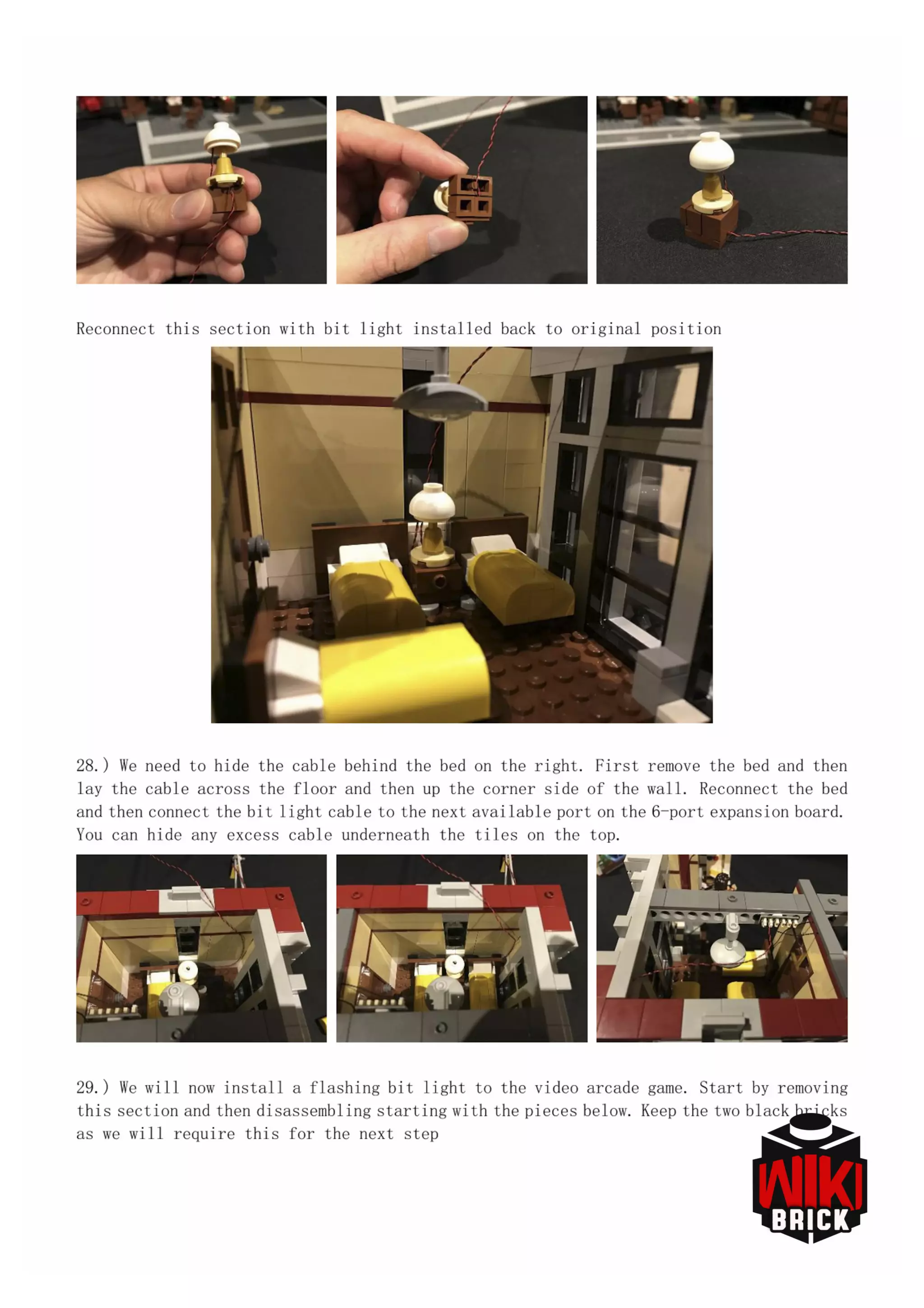 Reconnect this section with bit light installed back to original position

28.) We need to hide the cable behind the bed on the right. First remove the bed and then lay the cable across the floor and then up the corner side of the wall. Reconnect the bed and then connect the bit light cable to the next available port on the 6-port expansion board. You can hide any excess cable underneath the tiles on the top.

29.) We will now install a flashing bit light to the video arcade game. Start by removing this section and then disassembling starting with the pieces below. Keep the two black bricks as we will require this for the next step

WIKI BRICK