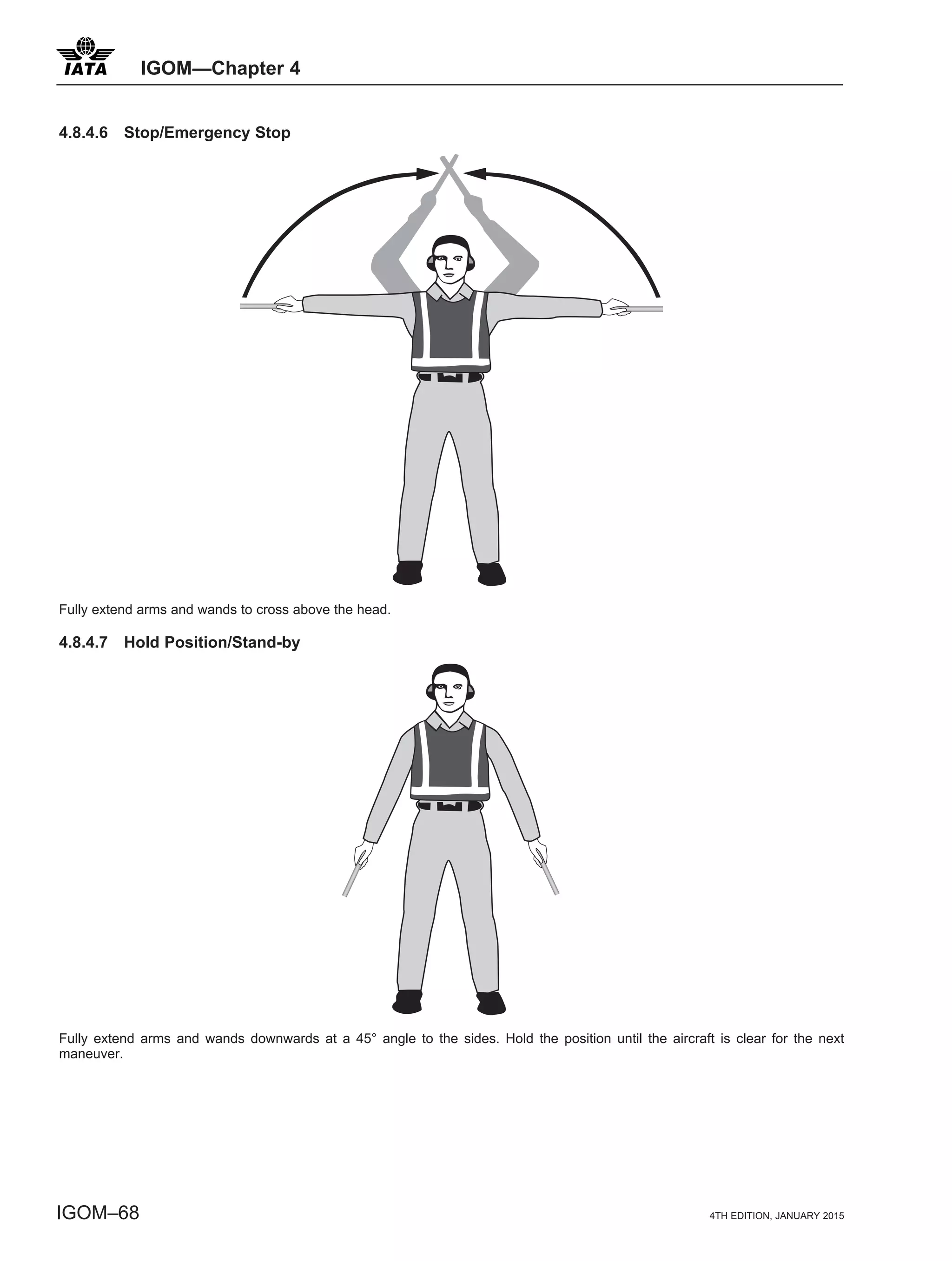 IATA IGOM—Chapter 4

4.8.4.6 Stop/Emergency Stop

Fully extend arms and wands to cross above the head.

4.8.4.7 Hold Position/Stand-by

Fully extend arms and wands downwards at a 45° angle to the sides. Hold the position until the aircraft is clear for the next maneuver.

IGOM–68

4TH EDITION, JANUARY 2015