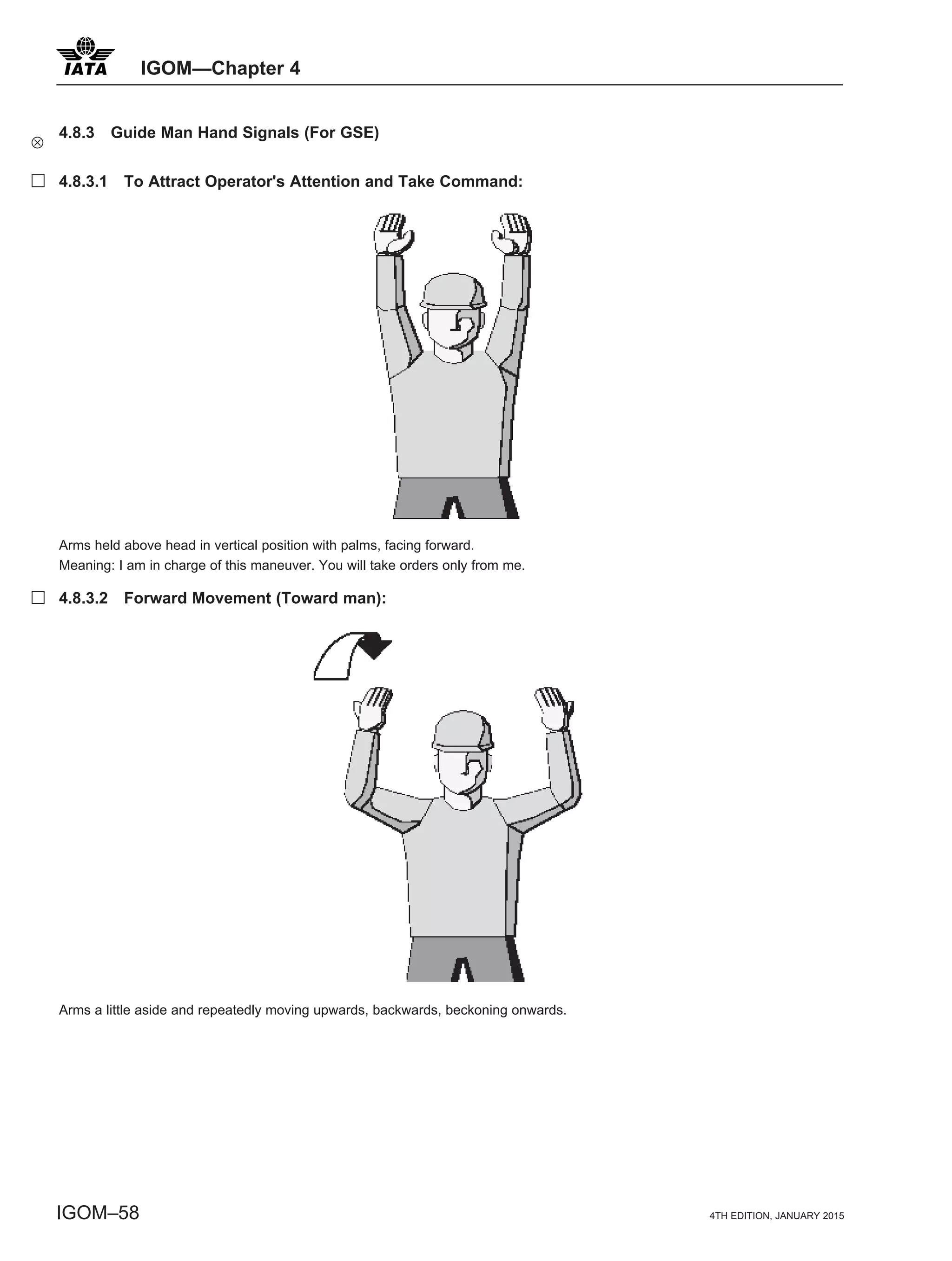 IATA IGOM—Chapter 4

⊗ 4.8.3 Guide Man Hand Signals (For GSE)

☐ 4.8.3.1 To Attract Operator's Attention and Take Command:

Arms held above head in vertical position with palms, facing forward.
Meaning: I am in charge of this maneuver. You will take orders only from me.

☐ 4.8.3.2 Forward Movement (Toward man):

Arms a little aside and repeatedly moving upwards, backwards, beckoning onwards.

IGOM–58

4TH EDITION, JANUARY 2015