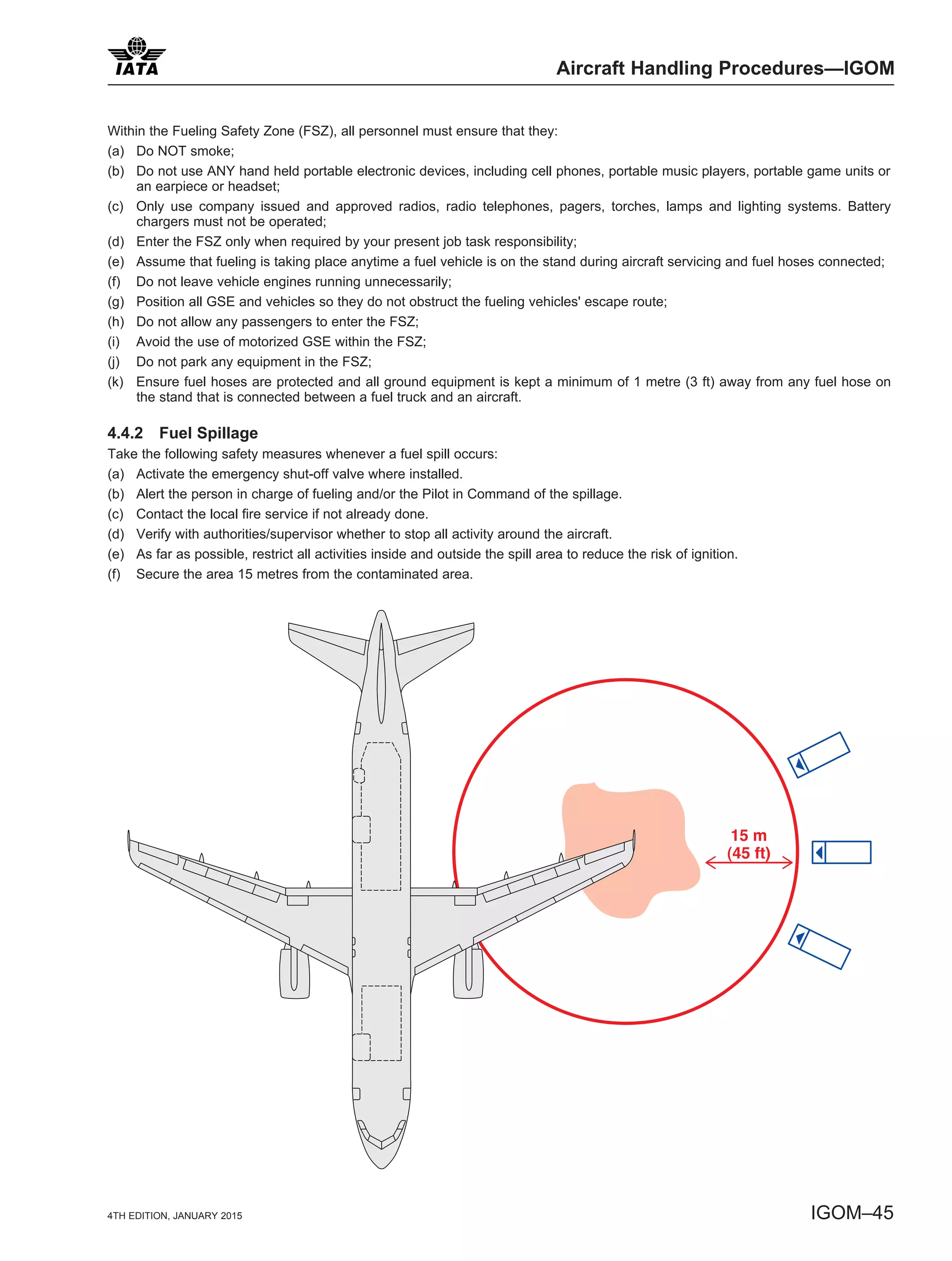 IATA

Aircraft Handling Procedures—IGOM

Within the Fueling Safety Zone (FSZ), all personnel must ensure that they:

(a) Do NOT smoke;

(b) Do not use ANY hand held portable electronic devices, including cell phones, portable music players, portable game units or an earpiece or headset;

(c) Only use company issued and approved radios, radio telephones, pagers, torches, lamps and lighting systems. Battery chargers must not be operated;

(d) Enter the FSZ only when required by your present job task responsibility;

(e) Assume that fueling is taking place anytime a fuel vehicle is on the stand during aircraft servicing and fuel hoses connected;

(f) Do not leave vehicle engines running unnecessarily;

(g) Position all GSE and vehicles so they do not obstruct the fueling vehicles' escape route;

(h) Do not allow any passengers to enter the FSZ;

(i) Avoid the use of motorized GSE within the FSZ;

(j) Do not park any equipment in the FSZ;

(k) Ensure fuel hoses are protected and all ground equipment is kept a minimum of 1 metre (3 ft) away from any fuel hose on the stand that is connected between a fuel truck and an aircraft.

4.4.2 Fuel Spillage

Take the following safety measures whenever a fuel spill occurs:

(a) Activate the emergency shut-off valve where installed.

(b) Alert the person in charge of fueling and/or the Pilot in Command of the spillage.

(c) Contact the local fire service if not already done.

(d) Verify with authorities/supervisor whether to stop all activity around the aircraft.

(e) As far as possible, restrict all activities inside and outside the spill area to reduce the risk of ignition.

(f) Secure the area 15 metres from the contaminated area.

15 m
(45 ft)

4TH EDITION, JANUARY 2015

IGOM–45