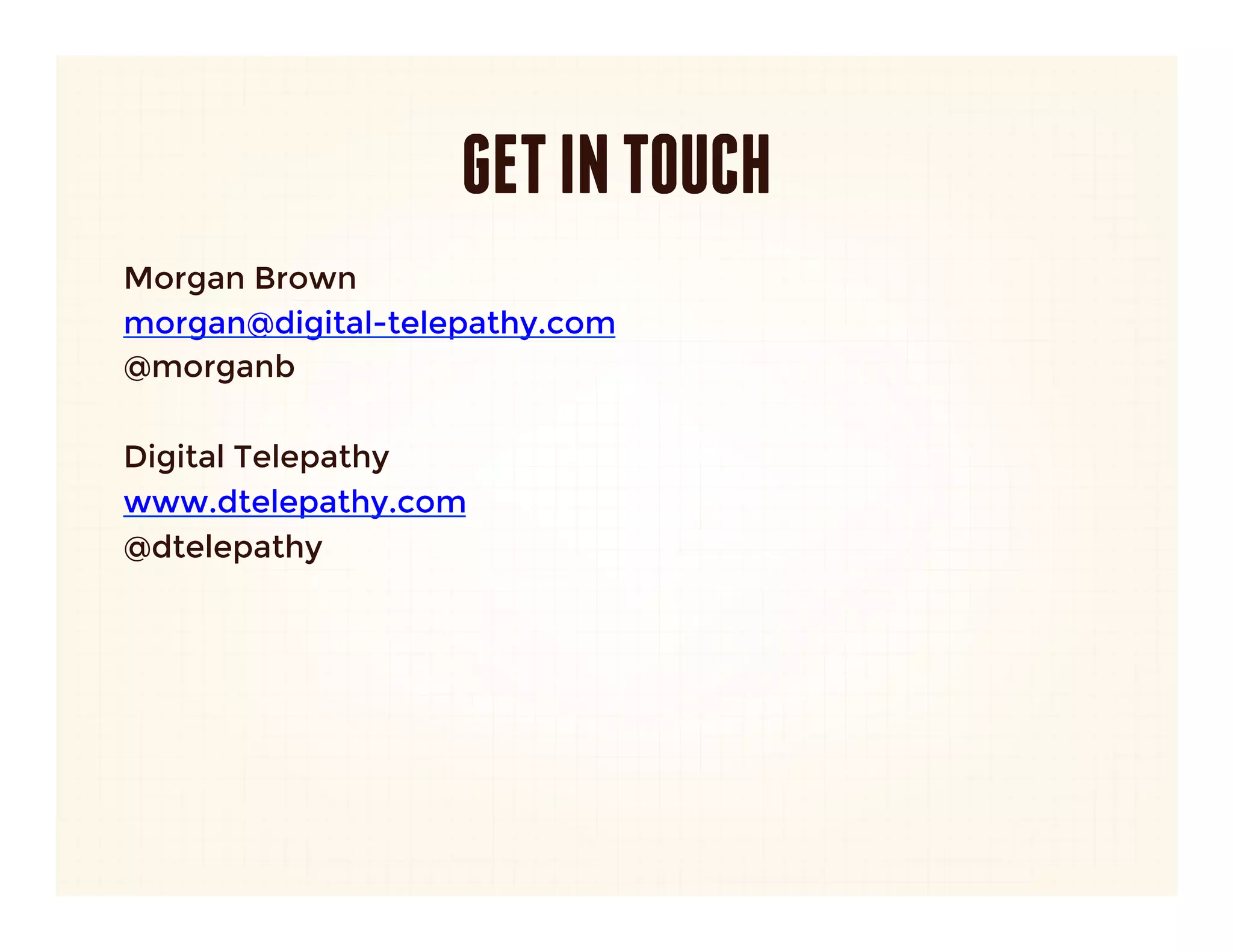 GET IN TOUCH

Morgan Brown
morgan@digital-telepathy.com
@morganb

Digital Telepathy
www.dtelepathy.com
@dtelepathy