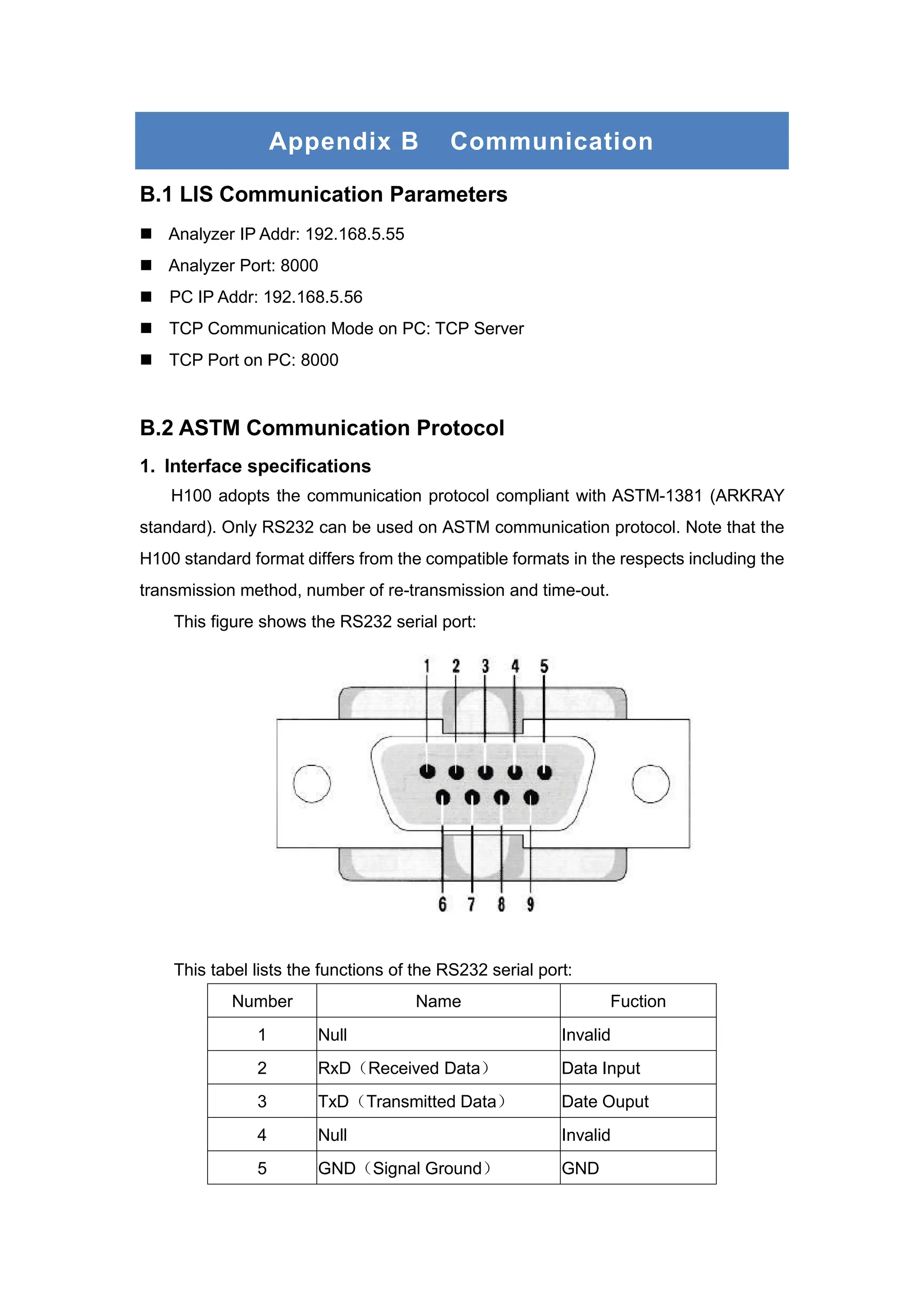 Appendix B Communication

B.1 LIS Communication Parameters

■ Analyzer IP Addr: 192.168.5.55
■ Analyzer Port: 8000
■ PC IP Addr: 192.168.5.56
■ TCP Communication Mode on PC: TCP Server
■ TCP Port on PC: 8000

B.2 ASTM Communication Protocol

1. Interface specifications

H100 adopts the communication protocol compliant with ASTM-1381 (ARKRAY standard). Only RS232 can be used on ASTM communication protocol. Note that the H100 standard format differs from the compatible formats in the respects including the transmission method, number of re-transmission and time-out.

This figure shows the RS232 serial port:

1 2 3 4 5

6 7 8 9

This tabel lists the functions of the RS232 serial port:

| Number | Name | Fuction |
|---|---|---|
| 1 | Null | Invalid |
| 2 | RxD（Received Data） | Data Input |
| 3 | TxD（Transmitted Data） | Date Ouput |
| 4 | Null | Invalid |
| 5 | GND（Signal Ground） | GND |