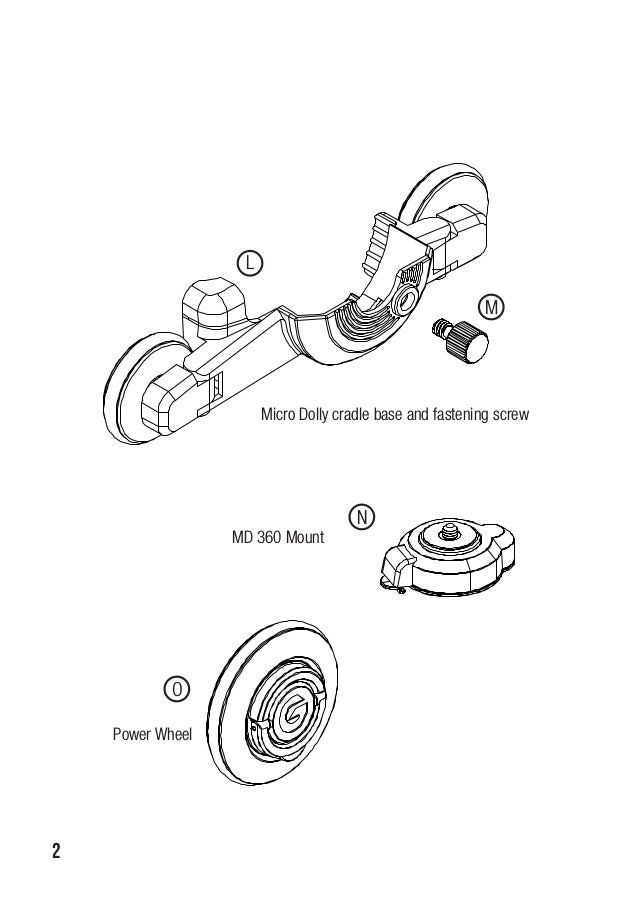 L

M

Micro Dolly cradle base and fastening screw

N

MD 360 Mount

O

Power Wheel

2