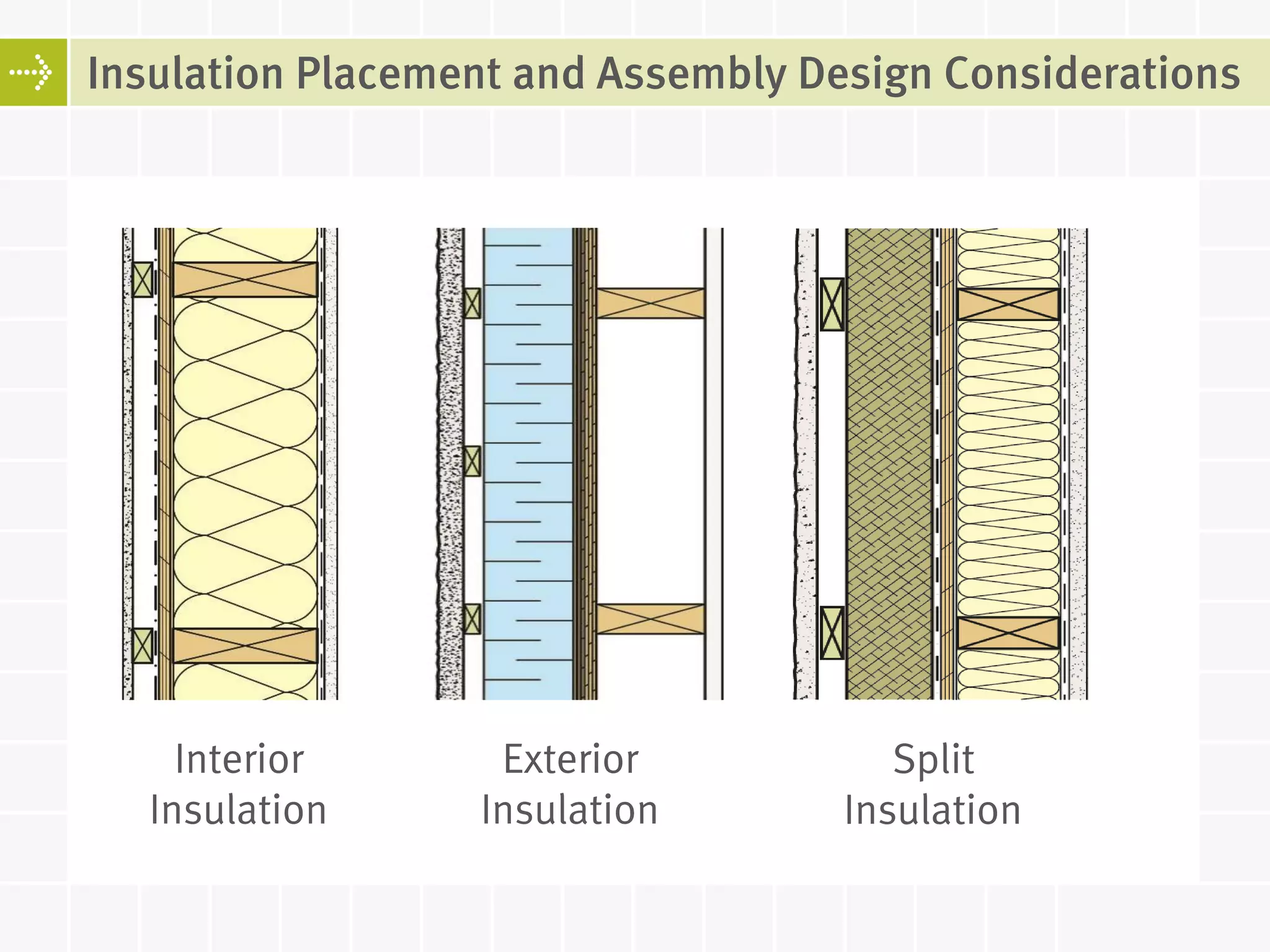 Insulation Placement and Assembly Design Considerations

Interior
Insulation

Exterior
Insulation

Split
Insulation