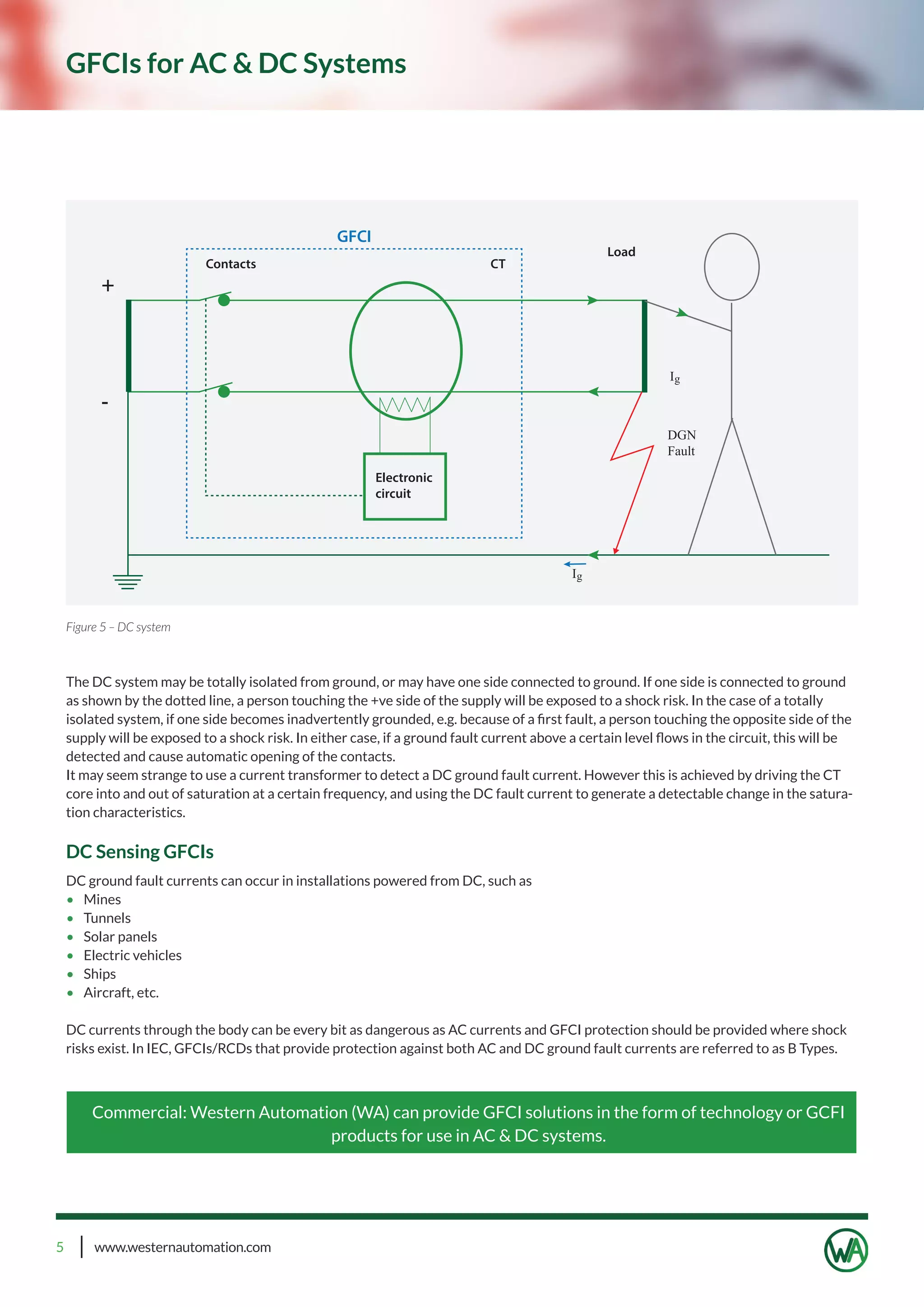 GFCIs for AC & DC Systems

GFCI

Contacts

CT

Load

+

-

$I_g$

DGN Fault

Electronic circuit

$I_g$

Figure 5 – DC system

The DC system may be totally isolated from ground, or may have one side connected to ground. If one side is connected to ground as shown by the dotted line, a person touching the +ve side of the supply will be exposed to a shock risk. In the case of a totally isolated system, if one side becomes inadvertently grounded, e.g. because of a first fault, a person touching the opposite side of the supply will be exposed to a shock risk. In either case, if a ground fault current above a certain level flows in the circuit, this will be detected and cause automatic opening of the contacts.
It may seem strange to use a current transformer to detect a DC ground fault current. However this is achieved by driving the CT core into and out of saturation at a certain frequency, and using the DC fault current to generate a detectable change in the saturation characteristics.

DC Sensing GFCIs

DC ground fault currents can occur in installations powered from DC, such as
• Mines
• Tunnels
• Solar panels
• Electric vehicles
• Ships
• Aircraft, etc.

DC currents through the body can be every bit as dangerous as AC currents and GFCI protection should be provided where shock risks exist. In IEC, GFCIs/RCDs that provide protection against both AC and DC ground fault currents are referred to as B Types.

Commercial: Western Automation (WA) can provide GFCI solutions in the form of technology or GCFI products for use in AC & DC systems.

5 | www.westernautomation.com

WA