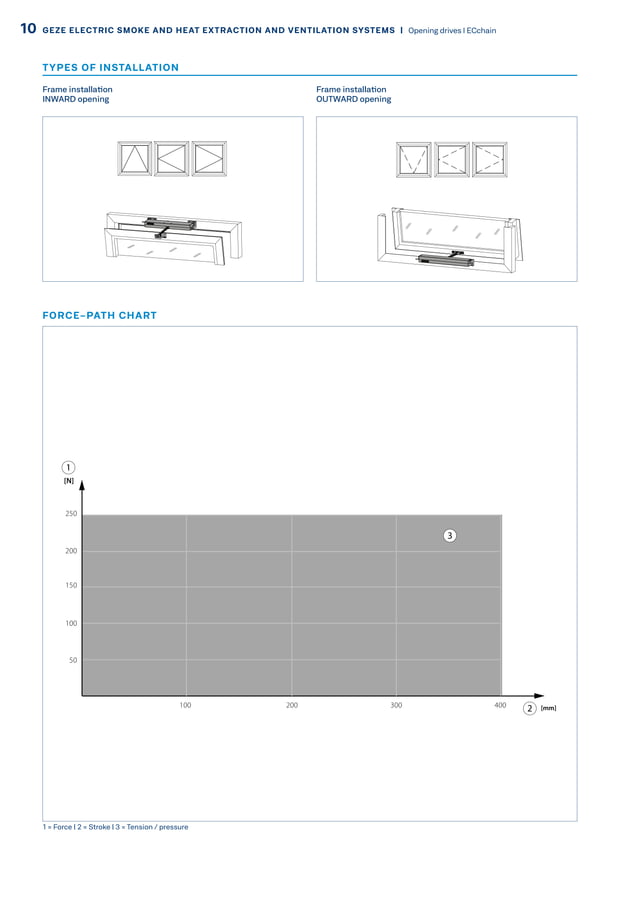 10 GEZE ELECTRIC SMOKE AND HEAT EXTRACTION AND VENTILATION SYSTEMS | Opening drives | ECchain

TYPES OF INSTALLATION

Frame installation
INWARD opening

Frame installation
OUTWARD opening

FORCE–PATH CHART

1
[N]

250
200
150
100
50

3

100
200
300
400

2 [mm]

1 = Force | 2 = Stroke | 3 = Tension / pressure