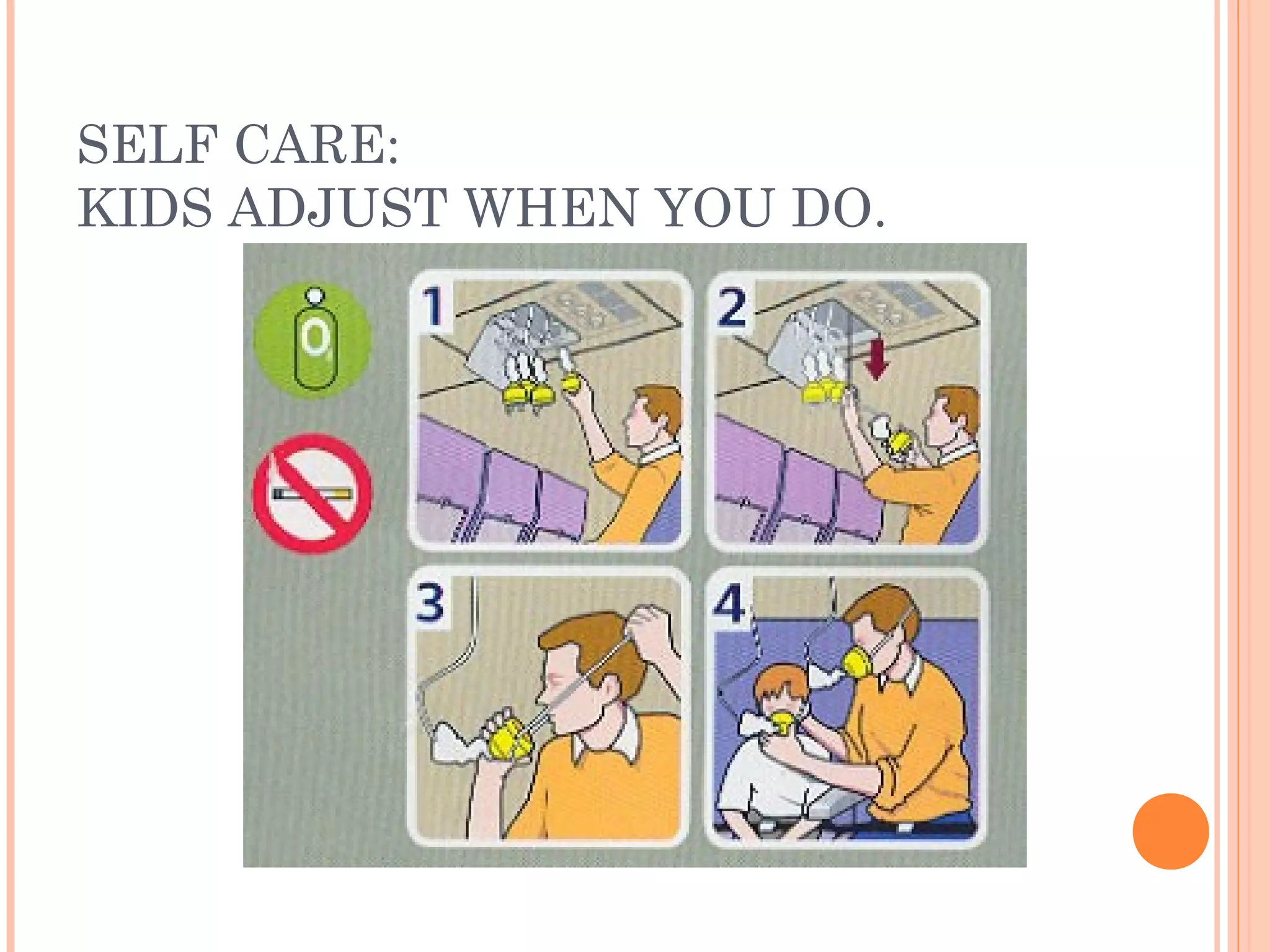 SELF CARE:
KIDS ADJUST WHEN YOU DO.

$O_2$

1

2

3

4