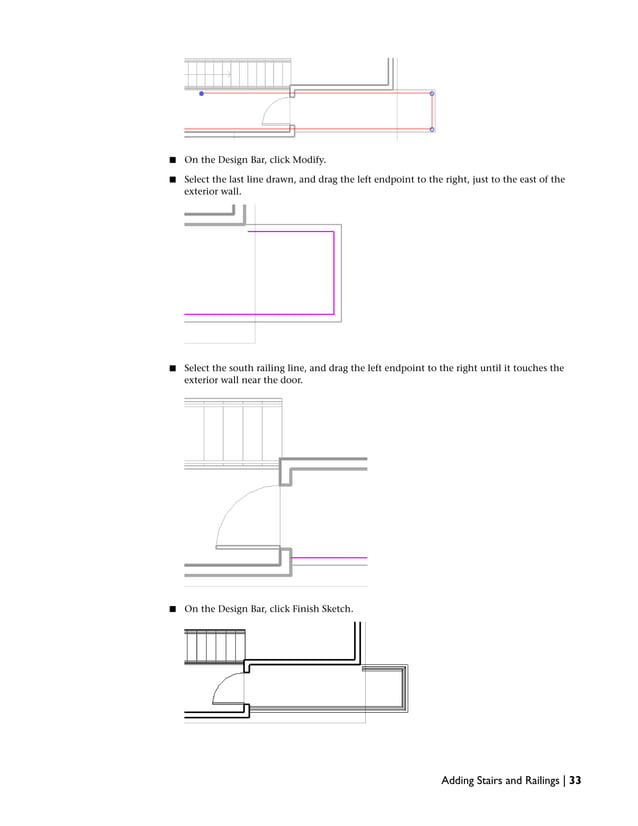 ■ On the Design Bar, click Modify.

■ Select the last line drawn, and drag the left endpoint to the right, just to the east of the exterior wall.

■ Select the south railing line, and drag the left endpoint to the right until it touches the exterior wall near the door.

■ On the Design Bar, click Finish Sketch.

Adding Stairs and Railings | 33