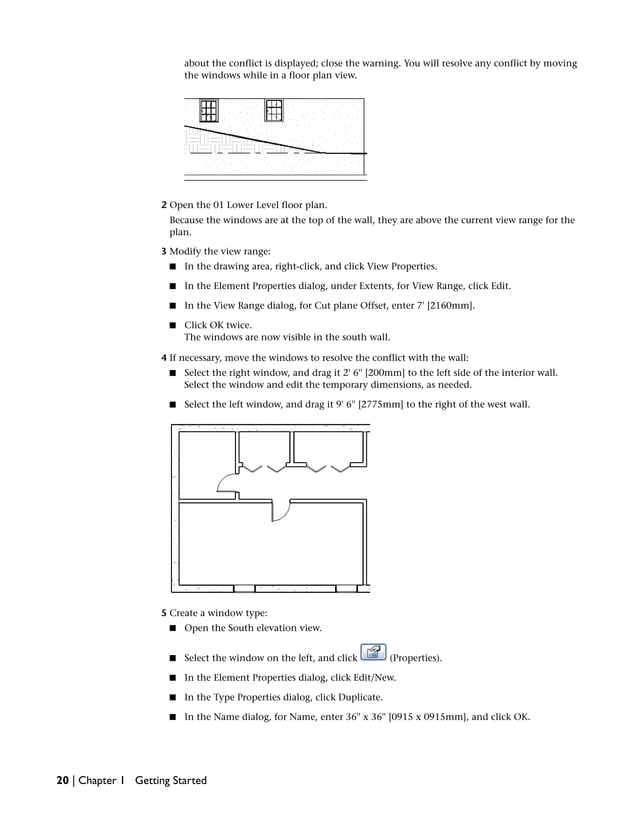 about the conflict is displayed; close the warning. You will resolve any conflict by moving the windows while in a floor plan view.

2 Open the 01 Lower Level floor plan.

Because the windows are at the top of the wall, they are above the current view range for the plan.

3 Modify the view range:

■ In the drawing area, right-click, and click View Properties.

■ In the Element Properties dialog, under Extents, for View Range, click Edit.

■ In the View Range dialog, for Cut plane Offset, enter 7' [2160mm].

■ Click OK twice.
The windows are now visible in the south wall.

4 If necessary, move the windows to resolve the conflict with the wall:

■ Select the right window, and drag it 2' 6" [200mm] to the left side of the interior wall. Select the window and edit the temporary dimensions, as needed.

■ Select the left window, and drag it 9' 6" [2775mm] to the right of the west wall.

5 Create a window type:

■ Open the South elevation view.

■ Select the window on the left, and click (Properties).

■ In the Element Properties dialog, click Edit/New.

■ In the Type Properties dialog, click Duplicate.

■ In the Name dialog, for Name, enter 36" x 36" [0915 x 0915mm], and click OK.

20 | Chapter 1 Getting Started