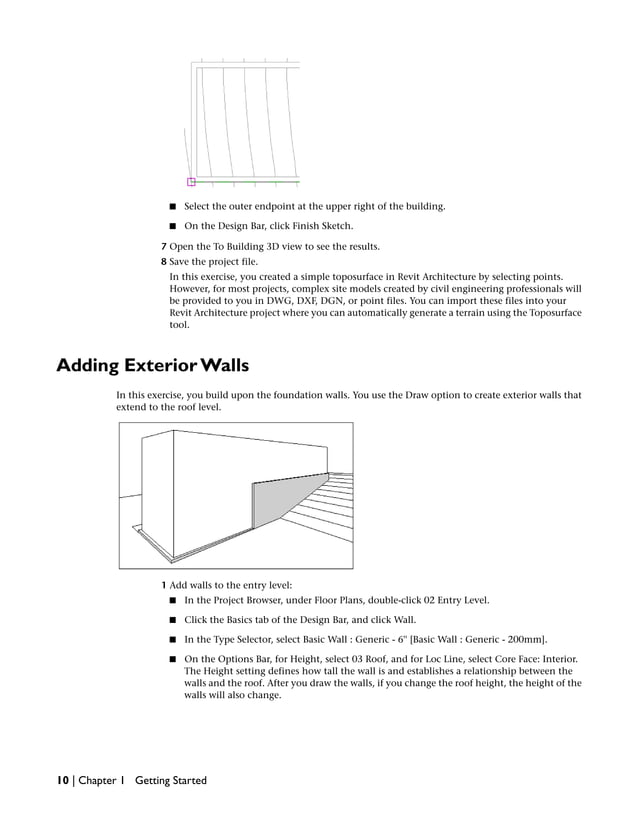 ■ Select the outer endpoint at the upper right of the building.

■ On the Design Bar, click Finish Sketch.

7 Open the To Building 3D view to see the results.

8 Save the project file.

In this exercise, you created a simple toposurface in Revit Architecture by selecting points. However, for most projects, complex site models created by civil engineering professionals will be provided to you in DWG, DXF, DGN, or point files. You can import these files into your Revit Architecture project where you can automatically generate a terrain using the Toposurface tool.

Adding Exterior Walls

In this exercise, you build upon the foundation walls. You use the Draw option to create exterior walls that extend to the roof level.

1 Add walls to the entry level:

■ In the Project Browser, under Floor Plans, double-click 02 Entry Level.

■ Click the Basics tab of the Design Bar, and click Wall.

■ In the Type Selector, select Basic Wall : Generic - 6" [Basic Wall : Generic - 200mm].

■ On the Options Bar, for Height, select 03 Roof, and for Loc Line, select Core Face: Interior. The Height setting defines how tall the wall is and establishes a relationship between the walls and the roof. After you draw the walls, if you change the roof height, the height of the walls will also change.

10 | Chapter 1 Getting Started