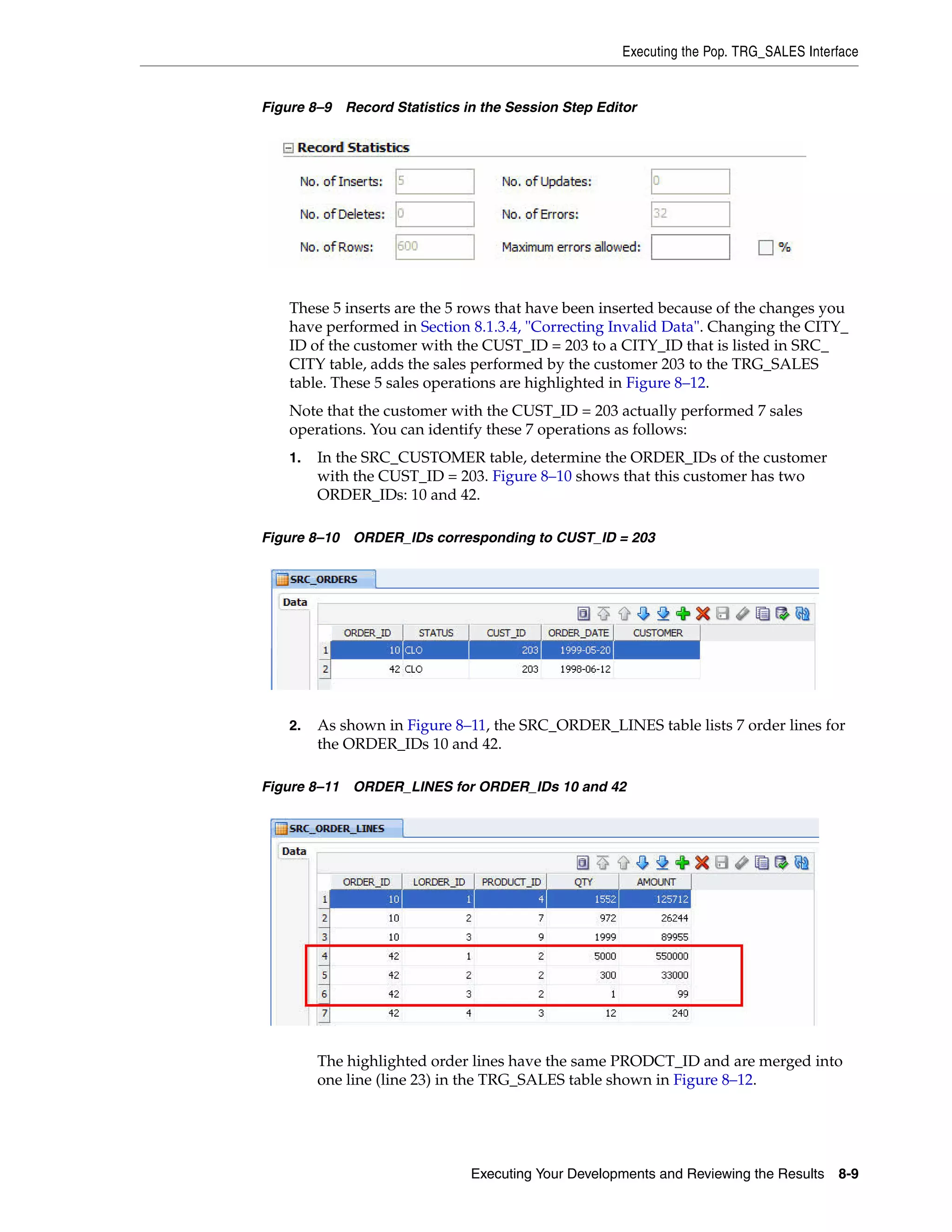 Executing the Pop. TRG_SALES Interface

Figure 8–9 Record Statistics in the Session Step Editor

Record Statistics

No. of Inserts: 5
No. of Updates: 0
No. of Deletes: 0
No. of Errors: 32
No. of Rows: 600
Maximum errors allowed:
%

These 5 inserts are the 5 rows that have been inserted because of the changes you have performed in Section 8.1.3.4, "Correcting Invalid Data". Changing the CITY_ID of the customer with the CUST_ID = 203 to a CITY_ID that is listed in SRC_CITY table, adds the sales performed by the customer 203 to the TRG_SALES table. These 5 sales operations are highlighted in Figure 8–12.

Note that the customer with the CUST_ID = 203 actually performed 7 sales operations. You can identify these 7 operations as follows:

1. In the SRC_CUSTOMER table, determine the ORDER_IDs of the customer with the CUST_ID = 203. Figure 8–10 shows that this customer has two ORDER_IDs: 10 and 42.

Figure 8–10 ORDER_IDs corresponding to CUST_ID = 203

SRC_ORDERS
Data

| | ORDER_ID | STATUS | CUST_ID | ORDER_DATE | CUSTOMER |
|---|---|---|---|---|---|
| 1 | 10 | CLO | 203 | 1999-05-20 | |
| 2 | 42 | CLO | 203 | 1998-06-12 | |

2. As shown in Figure 8–11, the SRC_ORDER_LINES table lists 7 order lines for the ORDER_IDs 10 and 42.

Figure 8–11 ORDER_LINES for ORDER_IDs 10 and 42

SRC_ORDER_LINES
Data

| | ORDER_ID | LORDER_ID | PRODUCT_ID | QTY | AMOUNT |
|---|---|---|---|---|---|
| 1 | 10 | 1 | 4 | 1552 | 125712 |
| 2 | 10 | 2 | 7 | 972 | 26244 |
| 3 | 10 | 3 | 9 | 1999 | 89955 |
| 4 | 42 | 1 | 2 | 5000 | 550000 |
| 5 | 42 | 2 | 2 | 300 | 33000 |
| 6 | 42 | 3 | 2 | 1 | 99 |
| 7 | 42 | 4 | 3 | 12 | 240 |

The highlighted order lines have the same PRODCT_ID and are merged into one line (line 23) in the TRG_SALES table shown in Figure 8–12.

Executing Your Developments and Reviewing the Results 8-9