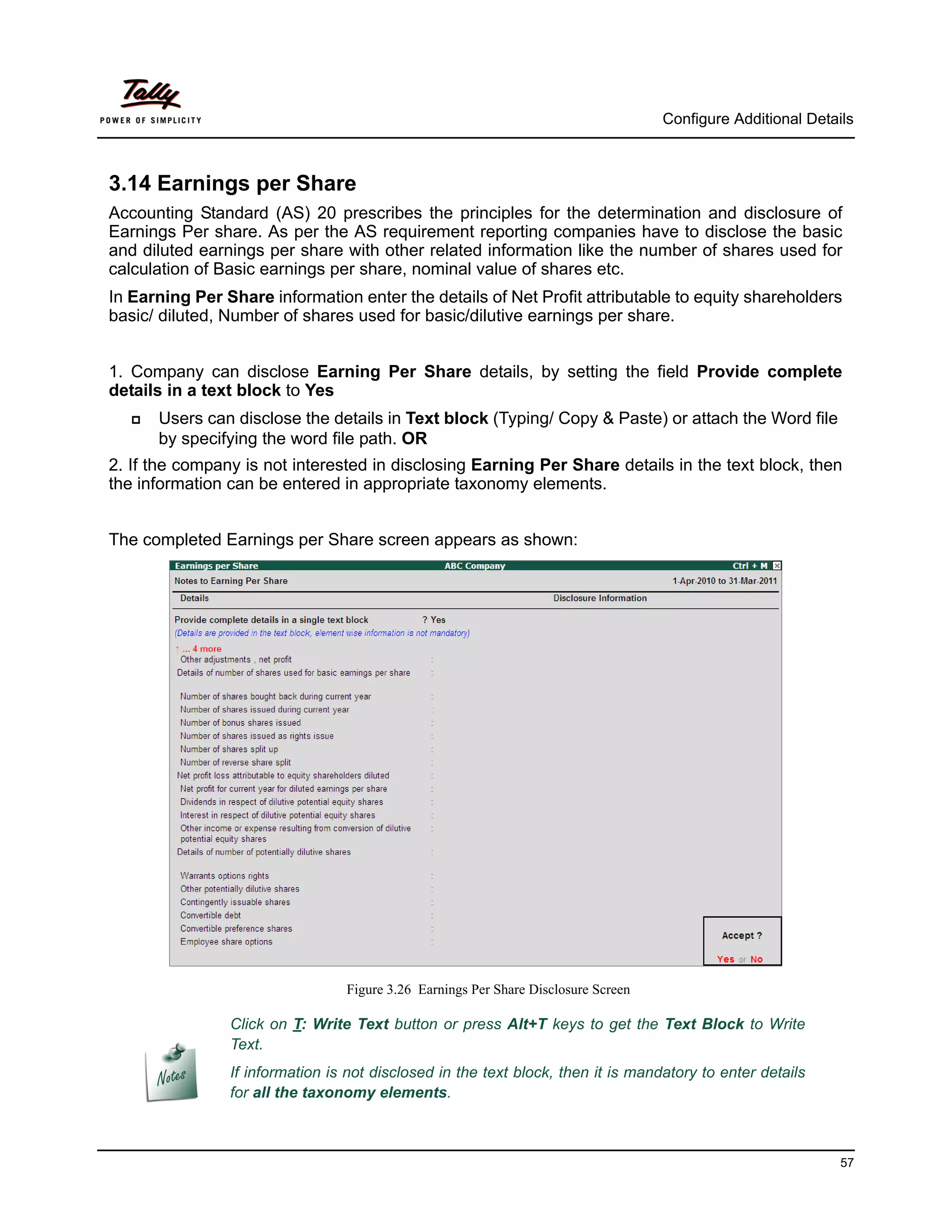 Tally
POWER OF SIMPLICITY

Configure Additional Details

3.14 Earnings per Share

Accounting Standard (AS) 20 prescribes the principles for the determination and disclosure of Earnings Per share. As per the AS requirement reporting companies have to disclose the basic and diluted earnings per share with other related information like the number of shares used for calculation of Basic earnings per share, nominal value of shares etc.

In Earning Per Share information enter the details of Net Profit attributable to equity shareholders basic/ diluted, Number of shares used for basic/dilutive earnings per share.

1. Company can disclose Earning Per Share details, by setting the field Provide complete details in a text block to Yes

Users can disclose the details in Text block (Typing/ Copy & Paste) or attach the Word file by specifying the word file path. OR

2. If the company is not interested in disclosing Earning Per Share details in the text block, then the information can be entered in appropriate taxonomy elements.

The completed Earnings per Share screen appears as shown:

Earnings per Share ABC Company Ctrl + M
Notes to Earning Per Share 1-Apr-2010 to 31-Mar-2011
Details Disclosure Information

Provide complete details in a single text block ? Yes
(Details are provided in the text block, element wise information is not mandatory)
↑ ... 4 more
Other adjustments , net profit :
Details of number of shares used for basic earnings per share :

Number of shares bought back during current year :
Number of shares issued during current year :
Number of bonus shares issued :
Number of shares issued as rights issue :
Number of shares split up :
Number of reverse share split :
Net profit loss attributable to equity shareholders diluted :
Net profit for current year for diluted earnings per share :
Dividends in respect of dilutive potential equity shares :
Interest in respect of dilutive potential equity shares :
Other income or expense resulting from conversion of dilutive potential equity shares :
Details of number of potentially dilutive shares :

Warrants options rights :
Other potentially dilutive shares :
Contingently issuable shares :
Convertible debt :
Convertible preference shares :
Employee share options :

Accept ?
Yes or No

Figure 3.26 Earnings Per Share Disclosure Screen

Notes

Click on T: Write Text button or press Alt+T keys to get the Text Block to Write Text.

If information is not disclosed in the text block, then it is mandatory to enter details for all the taxonomy elements.

57