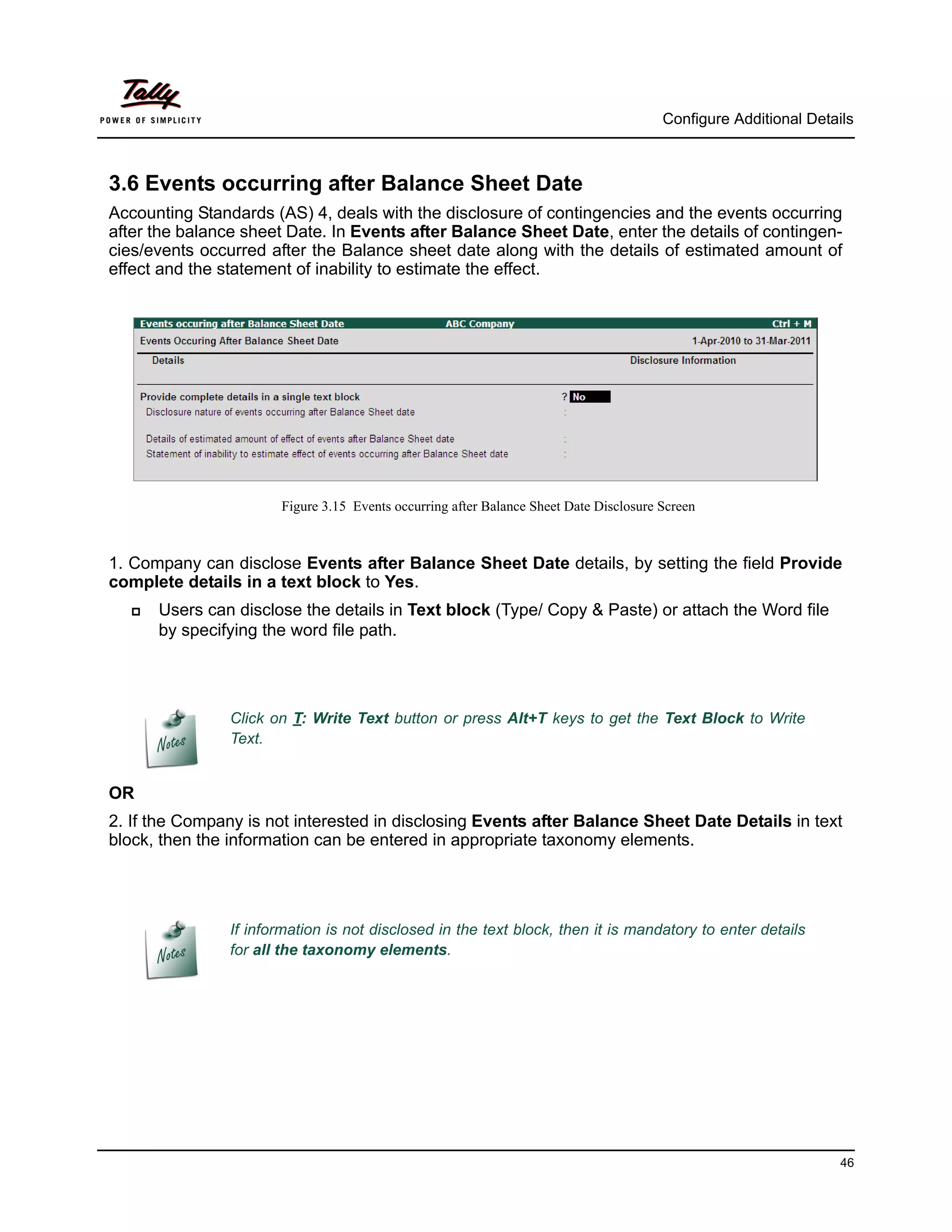 Tally
POWER OF SIMPLICITY

Configure Additional Details

3.6 Events occurring after Balance Sheet Date

Accounting Standards (AS) 4, deals with the disclosure of contingencies and the events occurring after the balance sheet Date. In Events after Balance Sheet Date, enter the details of contingencies/events occurred after the Balance sheet date along with the details of estimated amount of effect and the statement of inability to estimate the effect.

Events occuring after Balance Sheet Date ABC Company Ctrl + M
Events Occuring After Balance Sheet Date 1-Apr-2010 to 31-Mar-2011
Details Disclosure Information

Provide complete details in a single text block ? No
Disclosure nature of events occurring after Balance Sheet date :

Details of estimated amount of effect of events after Balance Sheet date :
Statement of inability to estimate effect of events occurring after Balance Sheet date :

Figure 3.15 Events occurring after Balance Sheet Date Disclosure Screen

1. Company can disclose Events after Balance Sheet Date details, by setting the field Provide complete details in a text block to Yes.

Users can disclose the details in Text block (Type/ Copy & Paste) or attach the Word file by specifying the word file path.

Notes

Click on T: Write Text button or press Alt+T keys to get the Text Block to Write Text.

OR

2. If the Company is not interested in disclosing Events after Balance Sheet Date Details in text block, then the information can be entered in appropriate taxonomy elements.

Notes

If information is not disclosed in the text block, then it is mandatory to enter details for all the taxonomy elements.

46