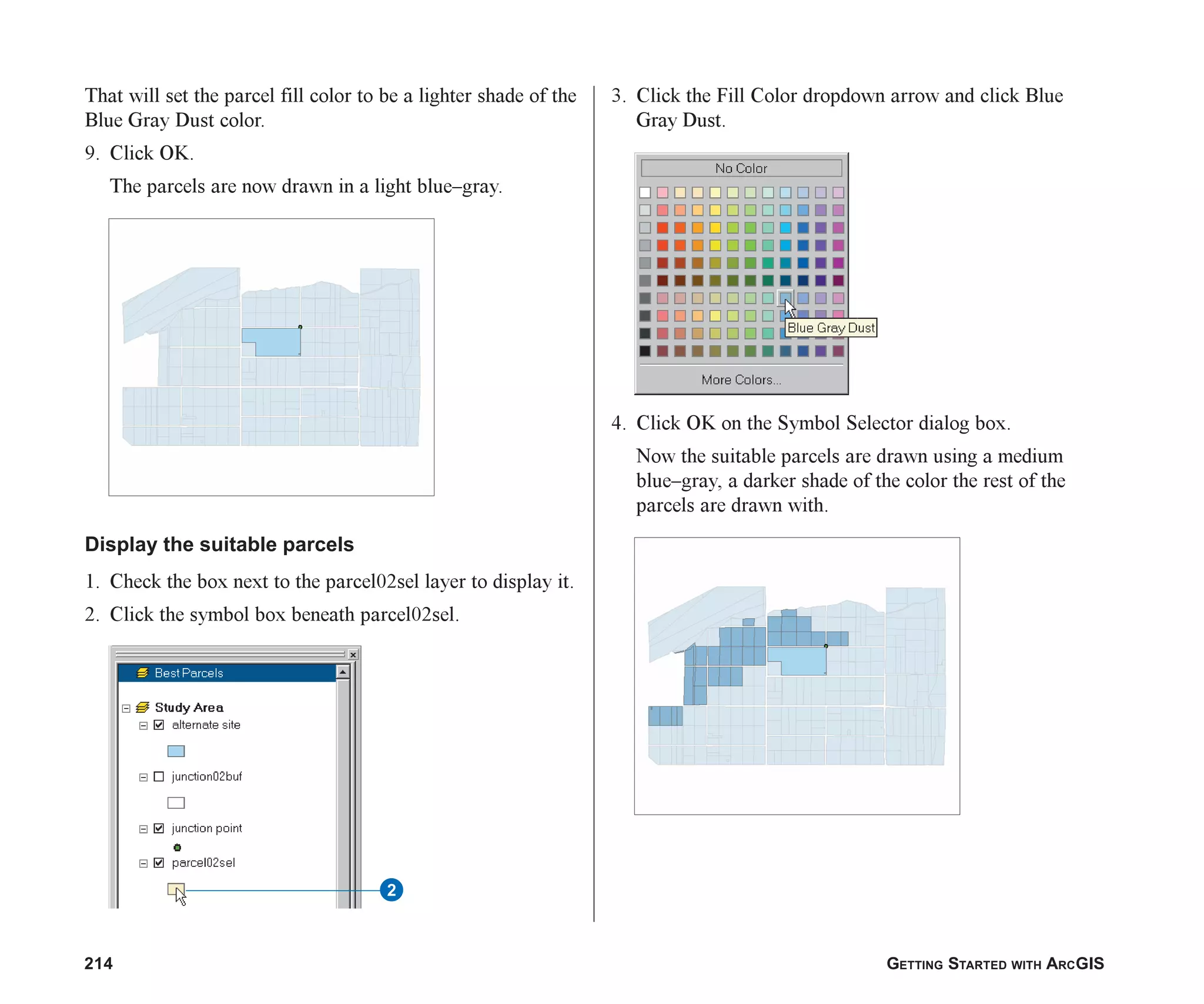 That will set the parcel fill color to be a lighter shade of the Blue Gray Dust color.

9. Click OK.

The parcels are now drawn in a light blue–gray.

Display the suitable parcels

1. Check the box next to the parcel02sel layer to display it.

2. Click the symbol box beneath parcel02sel.

Best Parcels

Study Area

alternate site

junction02buf

junction point

parcel02sel

2

3. Click the Fill Color dropdown arrow and click Blue Gray Dust.

No Color

Blue Gray Dust

More Colors...

4. Click OK on the Symbol Selector dialog box.

Now the suitable parcels are drawn using a medium blue–gray, a darker shade of the color the rest of the parcels are drawn with.

214

GETTING STARTED WITH ARCGIS