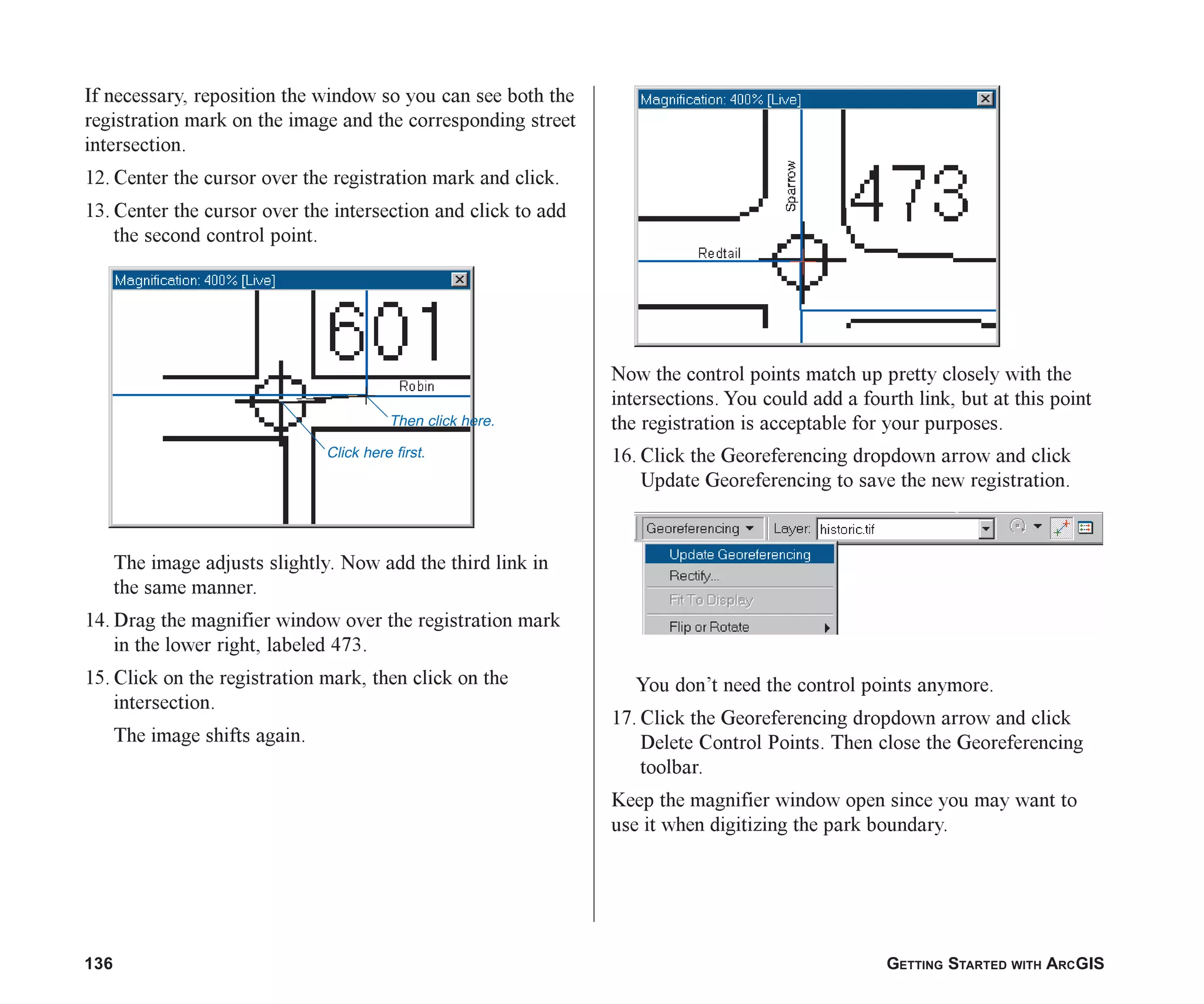 If necessary, reposition the window so you can see both the registration mark on the image and the corresponding street intersection.

12. Center the cursor over the registration mark and click.

13. Center the cursor over the intersection and click to add the second control point.

Magnification: 400% [Live]

601

Robin

Then click here.

Click here first.

The image adjusts slightly. Now add the third link in the same manner.

14. Drag the magnifier window over the registration mark in the lower right, labeled 473.

15. Click on the registration mark, then click on the intersection.

The image shifts again.

Magnification: 400% [Live]

Sparrow

473

Redtail

Now the control points match up pretty closely with the intersections. You could add a fourth link, but at this point the registration is acceptable for your purposes.

16. Click the Georeferencing dropdown arrow and click Update Georeferencing to save the new registration.

Georeferencing Layer: historic.tif

Update Georeferencing
Rectify...
Fit To Display
Flip or Rotate

You don't need the control points anymore.

17. Click the Georeferencing dropdown arrow and click Delete Control Points. Then close the Georeferencing toolbar.

Keep the magnifier window open since you may want to use it when digitizing the park boundary.

136

GETTING STARTED WITH ARCGIS