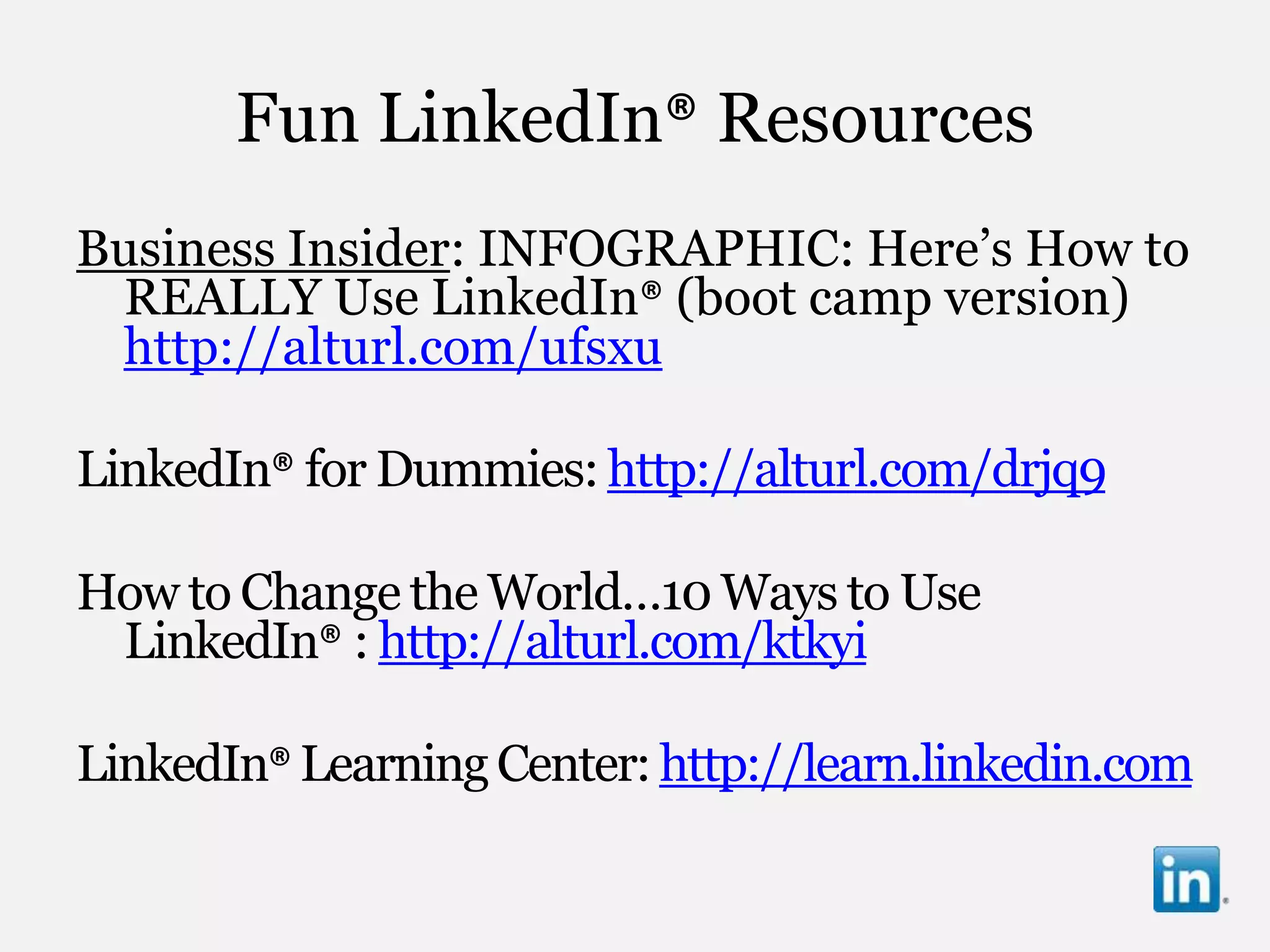 Fun LinkedIn® Resources

Business Insider: INFOGRAPHIC: Here's How to REALLY Use LinkedIn® (boot camp version) http://alturl.com/ufsxu

LinkedIn® for Dummies: http://alturl.com/drjq9

How to Change the World…10 Ways to Use LinkedIn® : http://alturl.com/ktkyi

LinkedIn® Learning Center: http://learn.linkedin.com

in