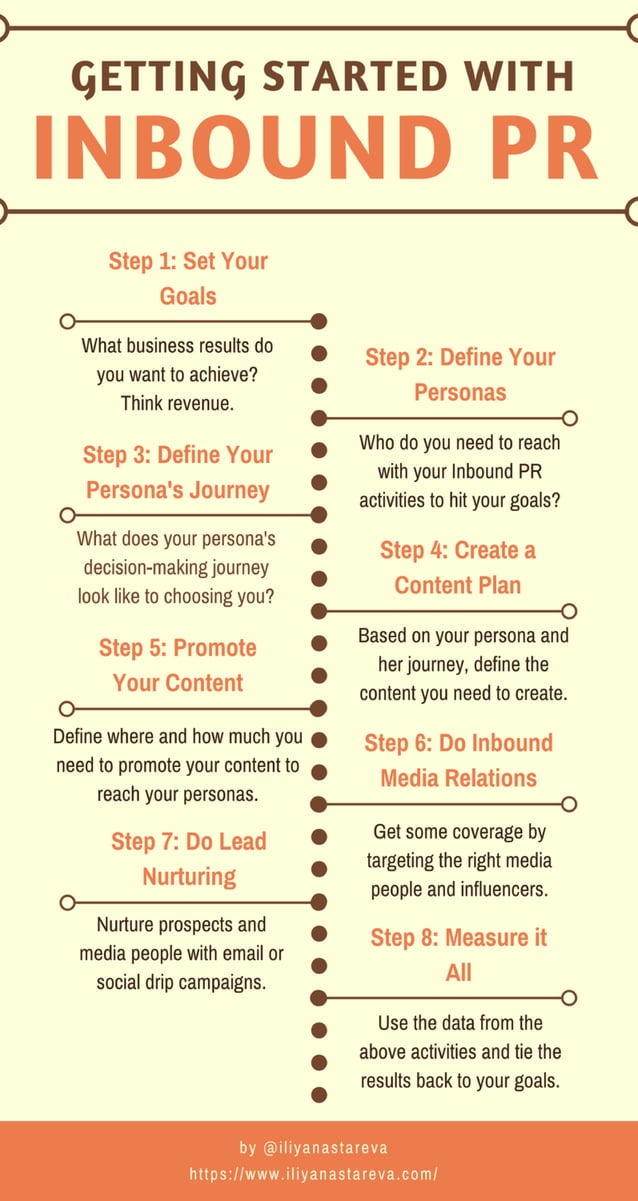 GETTING STARTED WITH
INBOUND PR

Step 1: Set Your Goals

What business results do you want to achieve? Think revenue.

Step 2: Define Your Personas

Who do you need to reach with your Inbound PR activities to hit your goals?

Step 3: Define Your Persona's Journey

What does your persona's decision-making journey look like to choosing you?

Step 4: Create a Content Plan

Based on your persona and her journey, define the content you need to create.

Step 5: Promote Your Content

Define where and how much you need to promote your content to reach your personas.

Step 6: Do Inbound Media Relations

Get some coverage by targeting the right media people and influencers.

Step 7: Do Lead Nurturing

Nurture prospects and media people with email or social drip campaigns.

Step 8: Measure it All

Use the data from the above activities and tie the results back to your goals.

by @iliyanastareva
https://www.iliyanastareva.com/