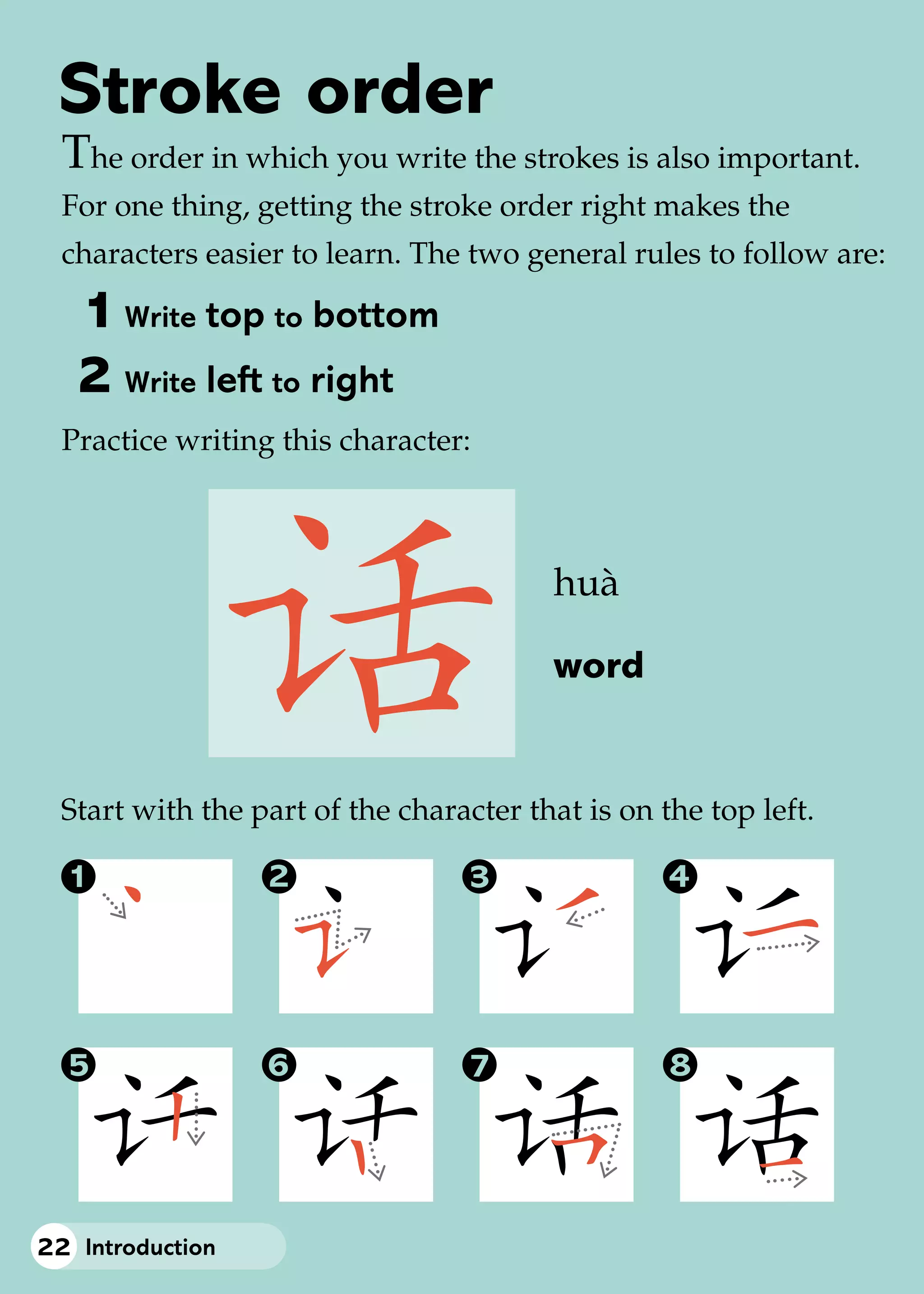 Stroke order

The order in which you write the strokes is also important. For one thing, getting the stroke order right makes the characters easier to learn. The two general rules to follow are:

1 Write top to bottom

2 Write left to right

Practice writing this character:

话

huà

word

Start with the part of the character that is on the top left.

1 2 3 4

5 6 7 8

22 Introduction