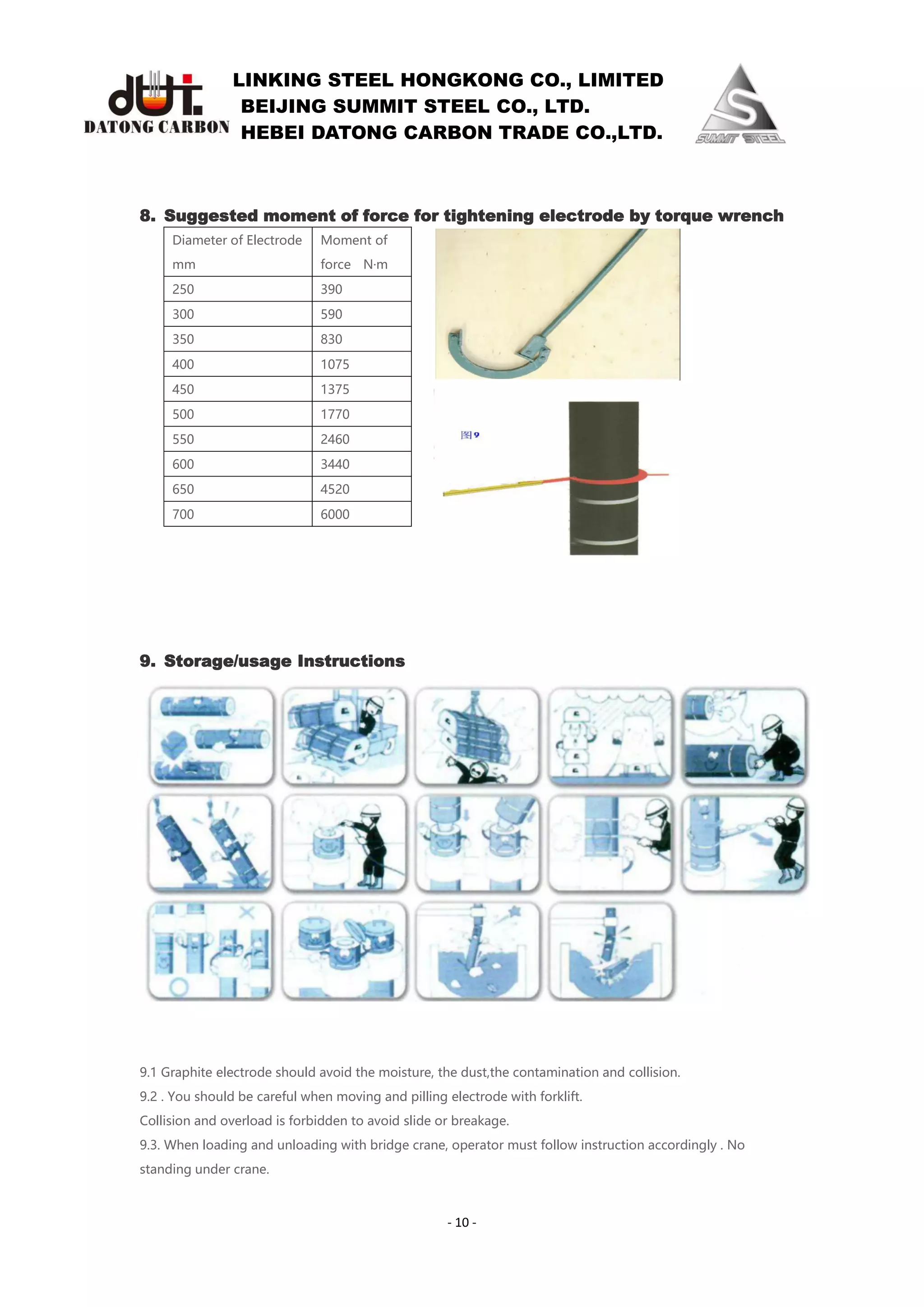 DATONG CARBON

LINKING STEEL HONGKONG CO., LIMITED
BEIJING SUMMIT STEEL CO., LTD.
HEBEI DATONG CARBON TRADE CO.,LTD.

SUMMIT STEEL

8. Suggested moment of force for tightening electrode by torque wrench

| Diameter of Electrode mm | Moment of force N·m |
|---|---|
| 250 | 390 |
| 300 | 590 |
| 350 | 830 |
| 400 | 1075 |
| 450 | 1375 |
| 500 | 1770 |
| 550 | 2460 |
| 600 | 3440 |
| 650 | 4520 |
| 700 | 6000 |

图 9

9. Storage/usage Instructions

9.1 Graphite electrode should avoid the moisture, the dust,the contamination and collision.

9.2 . You should be careful when moving and pilling electrode with forklift.

Collision and overload is forbidden to avoid slide or breakage.

9.3. When loading and unloading with bridge crane, operator must follow instruction accordingly . No standing under crane.

- 10 -