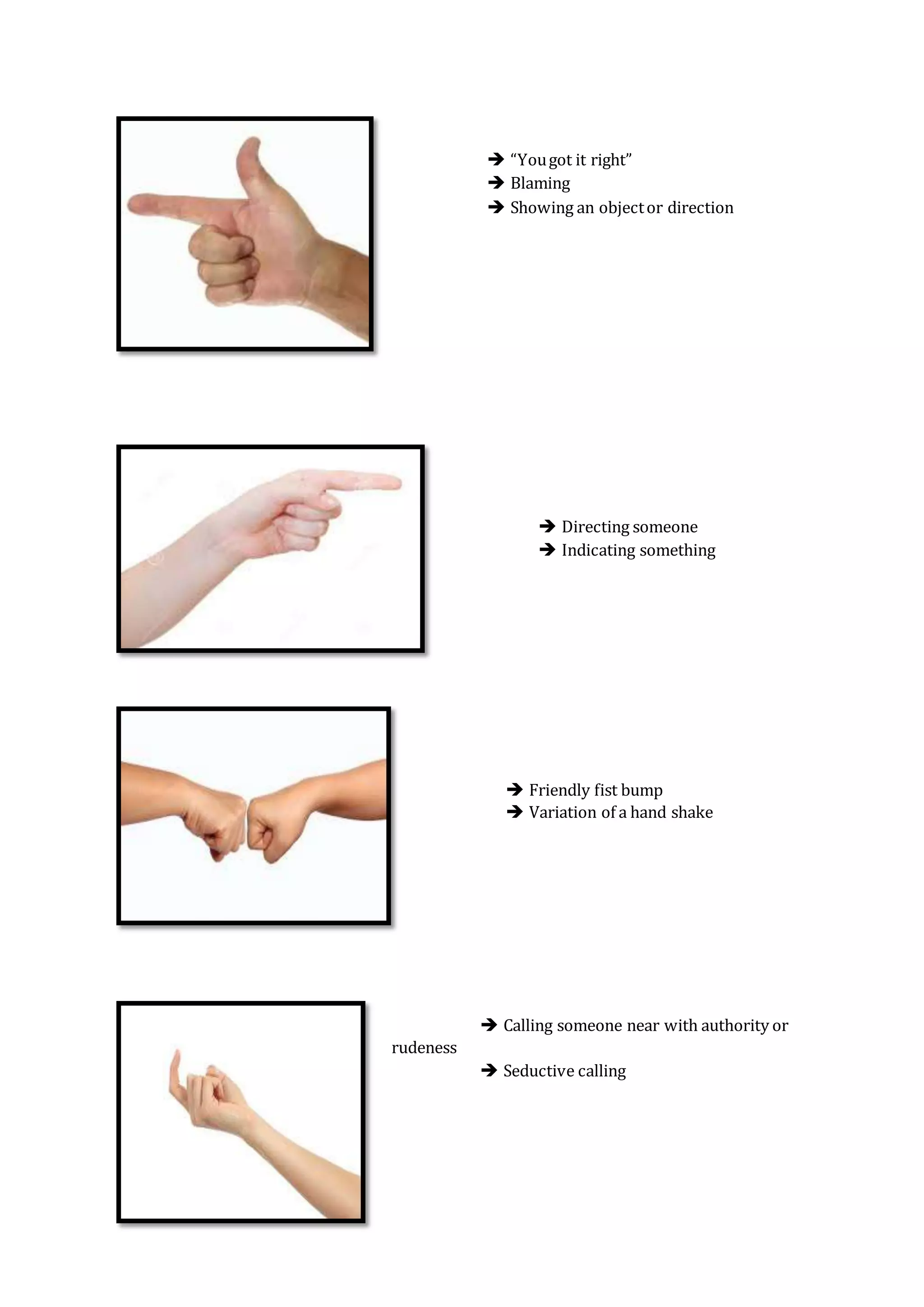 ➔ “You got it right”
➔ Blaming
➔ Showing an object or direction

➔ Directing someone
➔ Indicating something

➔ Friendly fist bump
➔ Variation of a hand shake

➔ Calling someone near with authority or rudeness

➔ Seductive calling