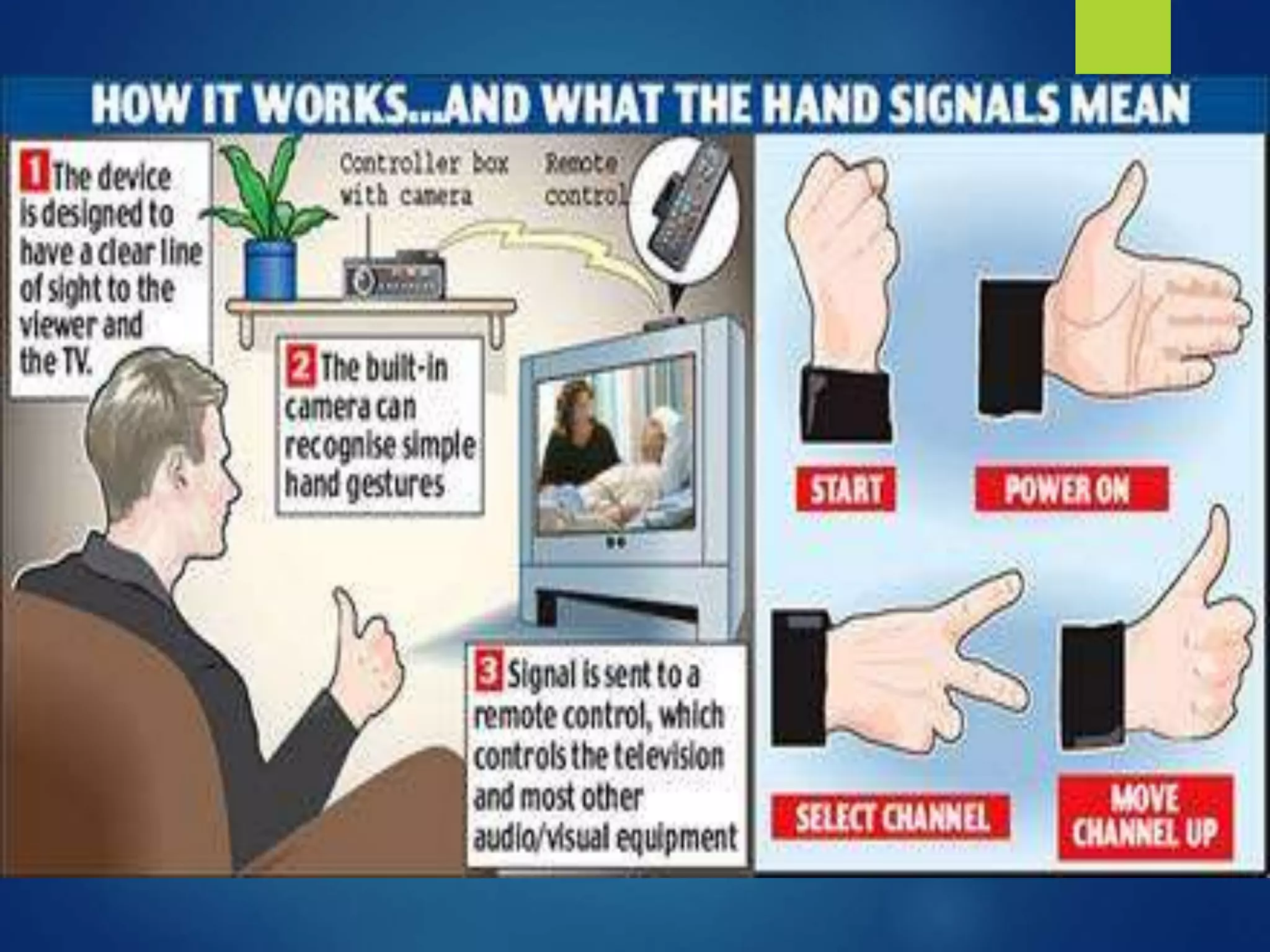 HOW IT WORKS...AND WHAT THE HAND SIGNALS MEAN

1 The device is designed to have a clear line of sight to the viewer and the TV.

Controller box with camera

Remote control

2 The built-in camera can recognise simple hand gestures

3 Signal is sent to a remote control, which controls the television and most other audio/visual equipment

START

POWER ON

SELECT CHANNEL

MOVE CHANNEL UP