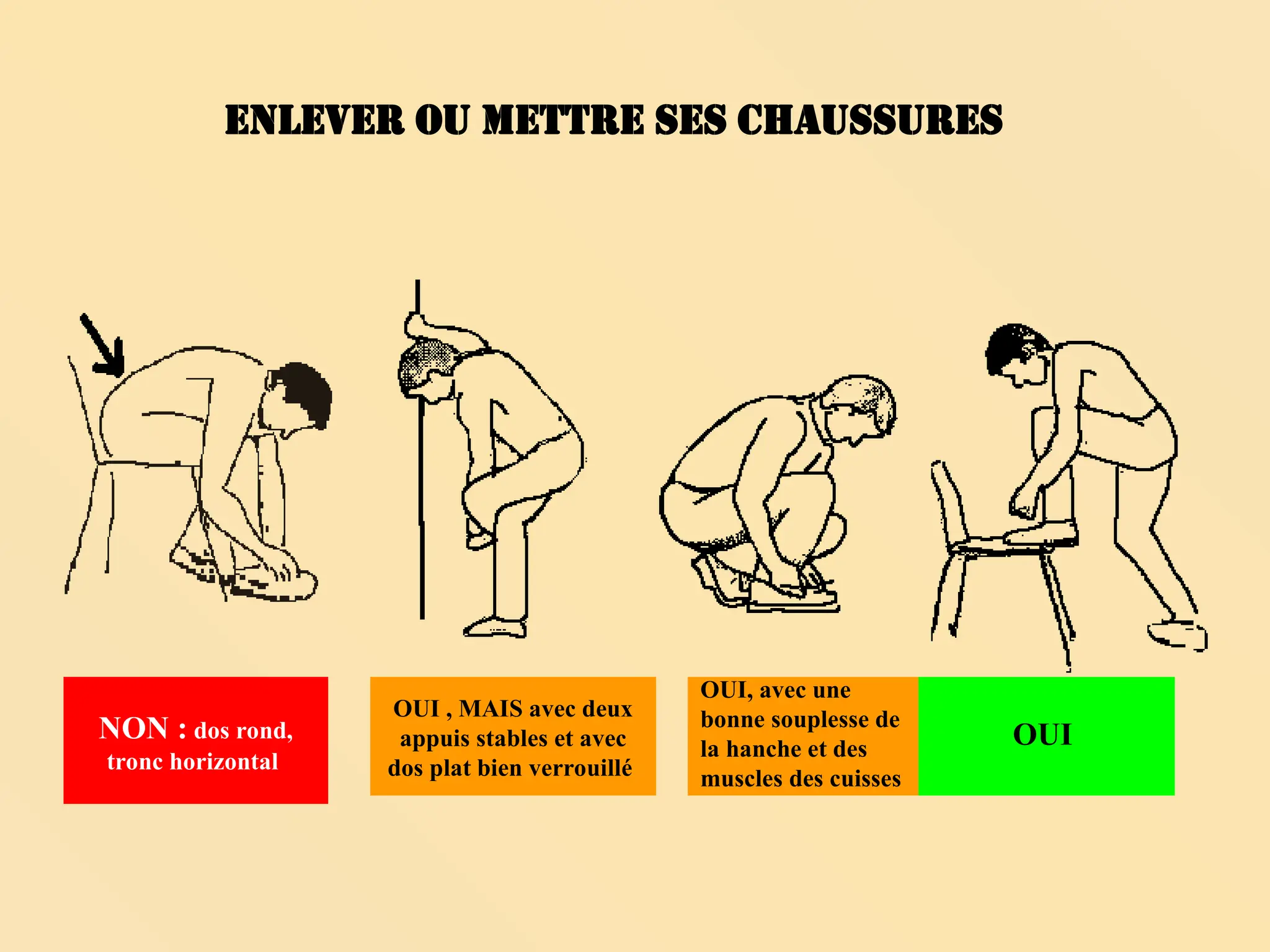 ENLEVER OU METTRE SES CHAUSSURES

NON : dos rond, tronc horizontal

OUI , MAIS avec deux appuis stables et avec dos plat bien verrouillé

OUI, avec une bonne souplesse de la hanche et des muscles des cuisses

OUI