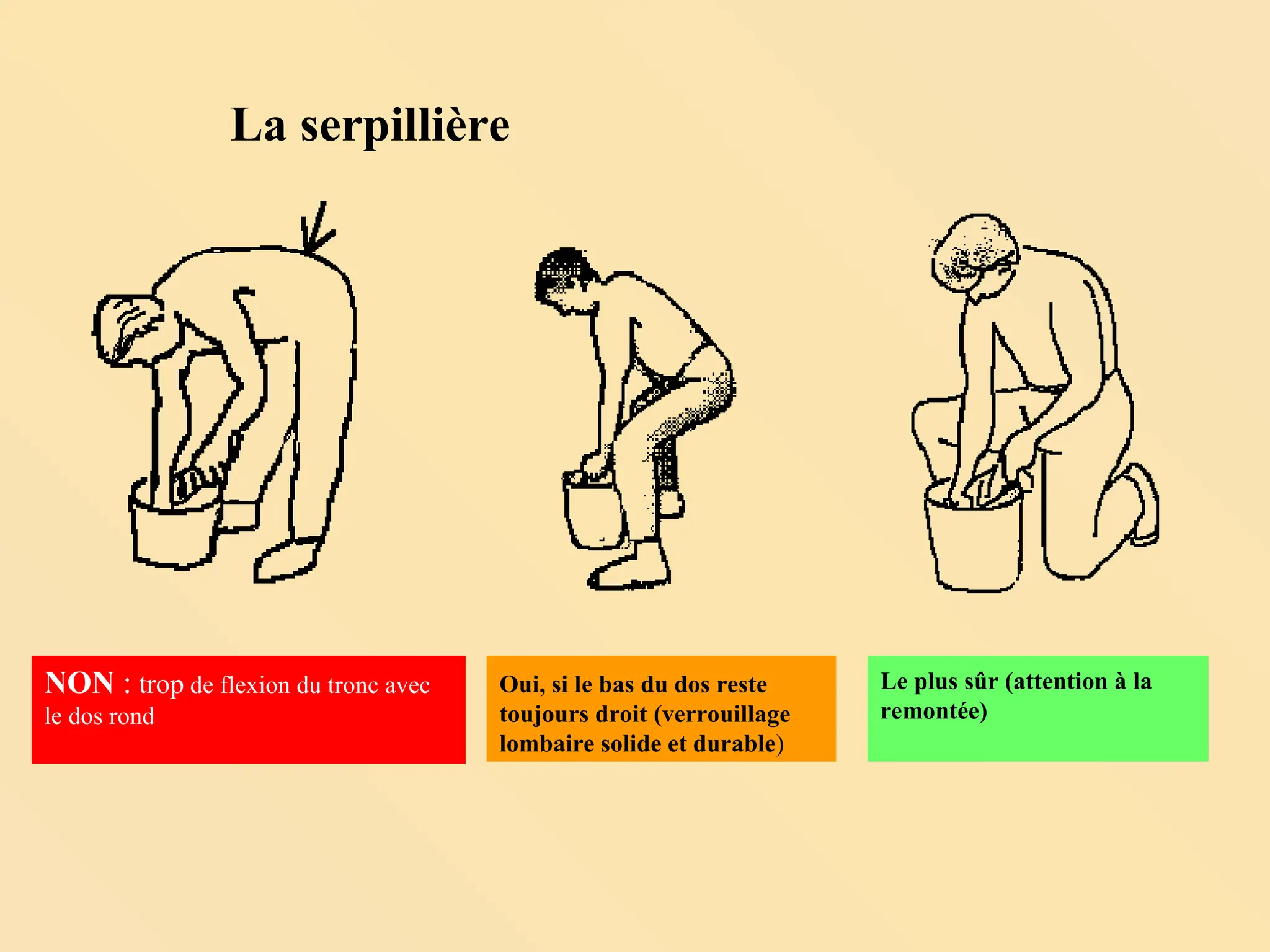 La serpillière

NON : trop de flexion du tronc avec le dos rond

Oui, si le bas du dos reste toujours droit (verrouillage lombaire solide et durable)

Le plus sûr (attention à la remontée)