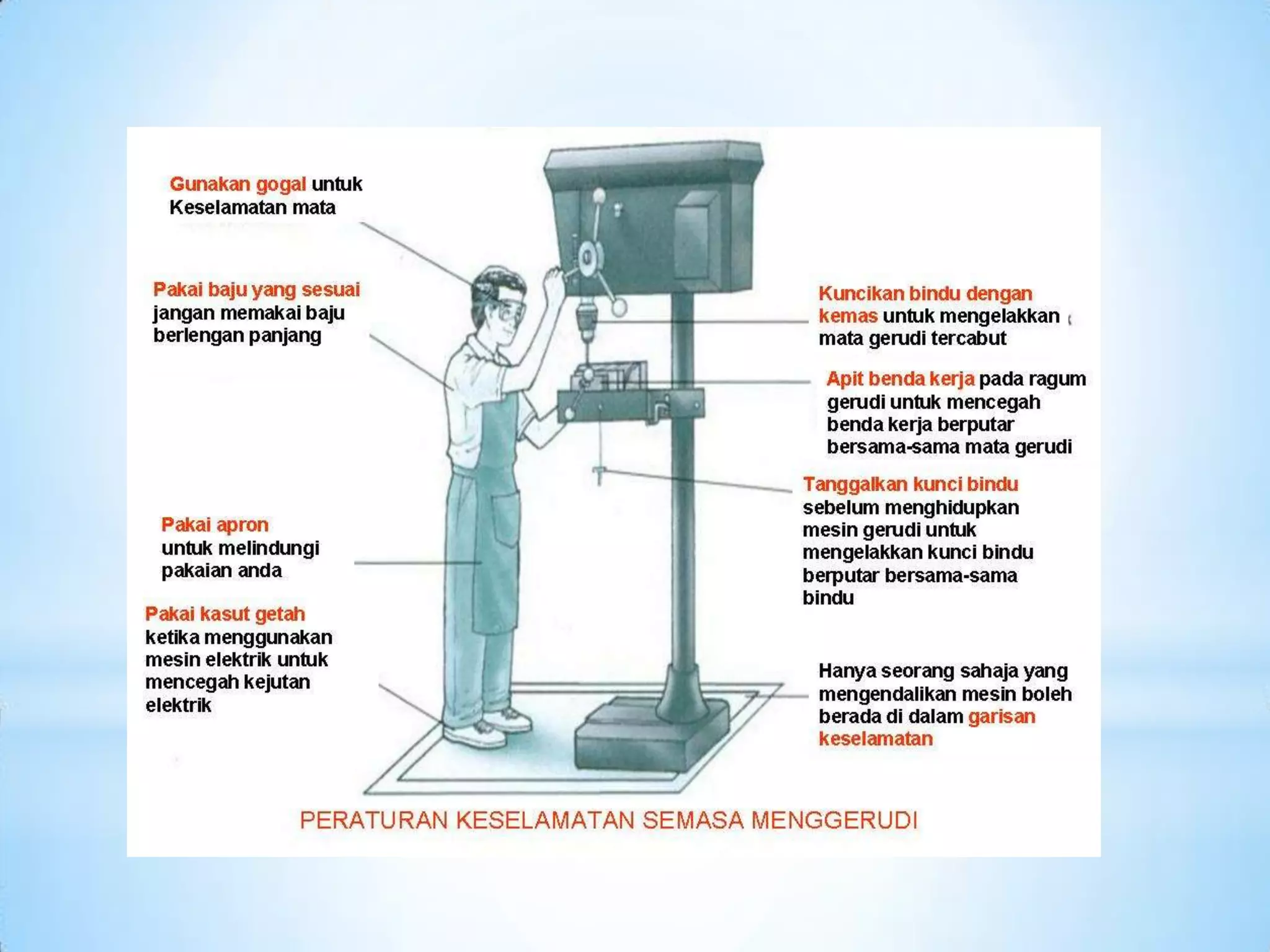 Gunakan gogal untuk Keselamatan mata

Pakai baju yang sesuai jangan memakai baju berlengan panjang

Pakai apron untuk melindungi pakaian anda

Pakai kasut getah ketika menggunakan mesin elektrik untuk mencegah kejutan elektrik

Kuncikan bindu dengan kemas untuk mengelakkan mata gerudi tercabut

Apit benda kerja pada ragum gerudi untuk mencegah benda kerja berputar bersama-sama mata gerudi

Tanggalkan kunci bindu sebelum menghidupkan mesin gerudi untuk mengelakkan kunci bindu berputar bersama-sama bindu

Hanya seorang sahaja yang mengendalikan mesin boleh berada di dalam garisan keselamatan

PERATURAN KESELAMATAN SEMASA MENGGERUDI