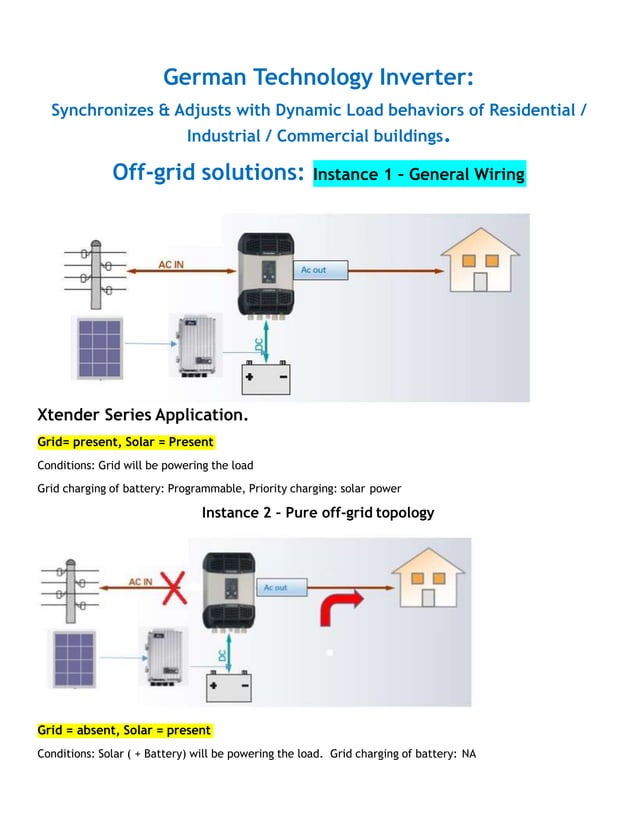 German Technology Inverter:

Synchronizes & Adjusts with Dynamic Load behaviors of Residential / Industrial / Commercial buildings.

Off-grid solutions: Instance 1 - General Wiring

AC IN

Ac out

DC

+ -

Xtender Series Application.

Grid= present, Solar = Present

Conditions: Grid will be powering the load

Grid charging of battery: Programmable, Priority charging: solar power

Instance 2 - Pure off-grid topology

AC IN

Ac out

DC

+ -

Grid = absent, Solar = present

Conditions: Solar ( + Battery) will be powering the load. Grid charging of battery: NA