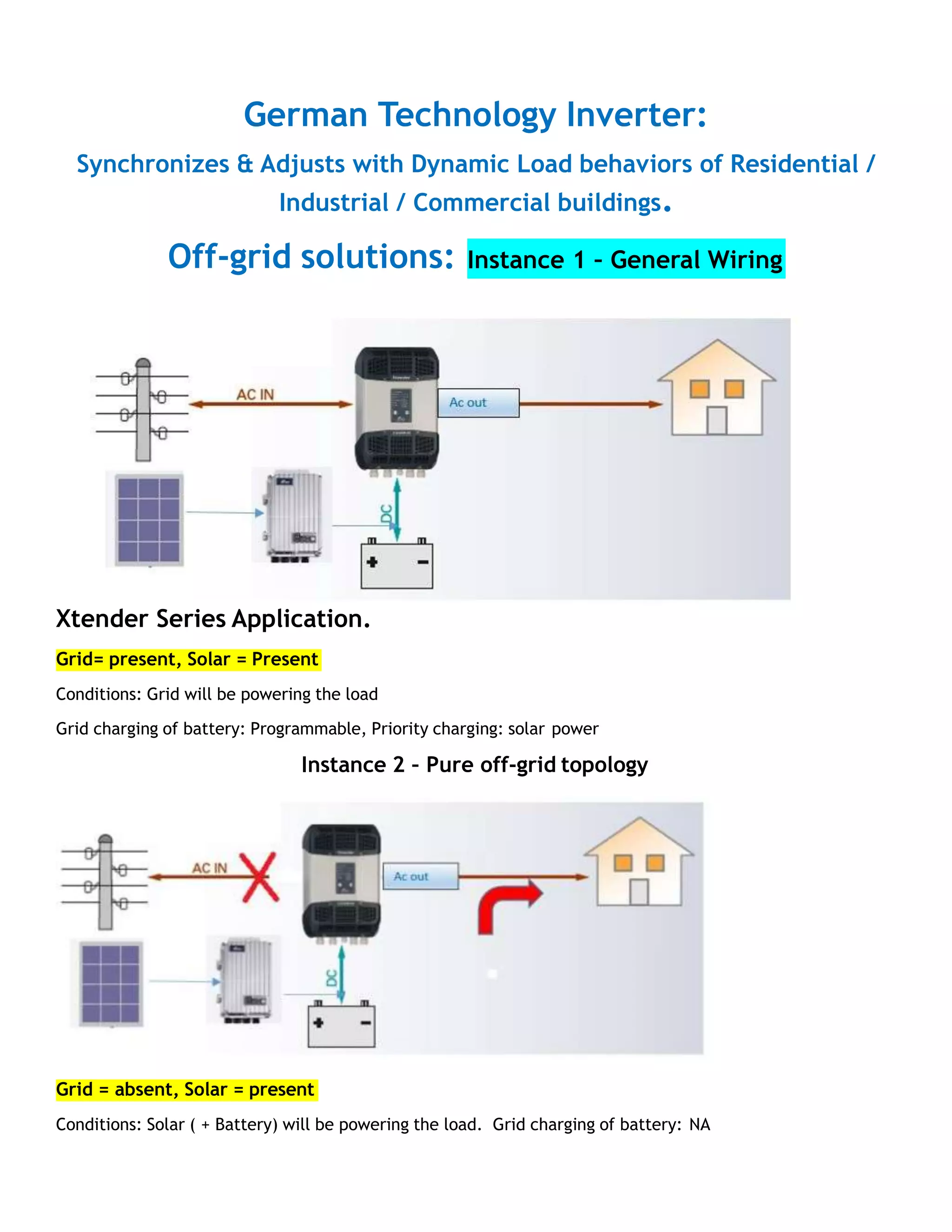 German Technology Inverter:

Synchronizes & Adjusts with Dynamic Load behaviors of Residential / Industrial / Commercial buildings.

Off-grid solutions: Instance 1 - General Wiring

AC IN

Ac out

DC

Xtender Series Application.

Grid= present, Solar = Present

Conditions: Grid will be powering the load

Grid charging of battery: Programmable, Priority charging: solar power

Instance 2 - Pure off-grid topology

AC IN

Ac out

DC

Grid = absent, Solar = present

Conditions: Solar ( + Battery) will be powering the load. Grid charging of battery: NA