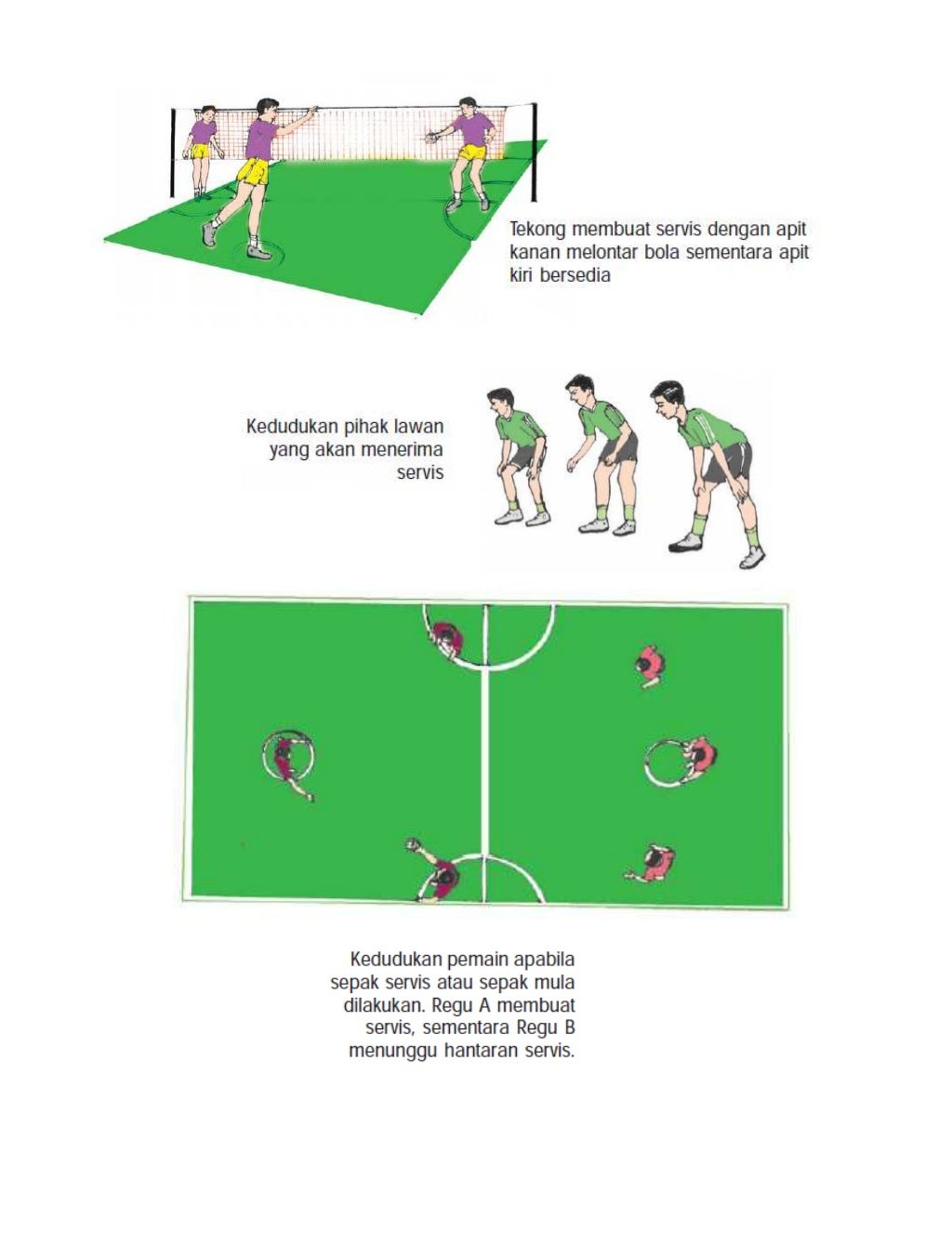 Tekong membuat servis dengan apit kanan melontar bola sementara apit kiri bersedia

Kedudukan pihak lawan yang akan menerima servis

Kedudukan pemain apabila sepak servis atau sepak mula dilakukan. Regu A membuat servis, sementara Regu B menunggu hantaran servis.