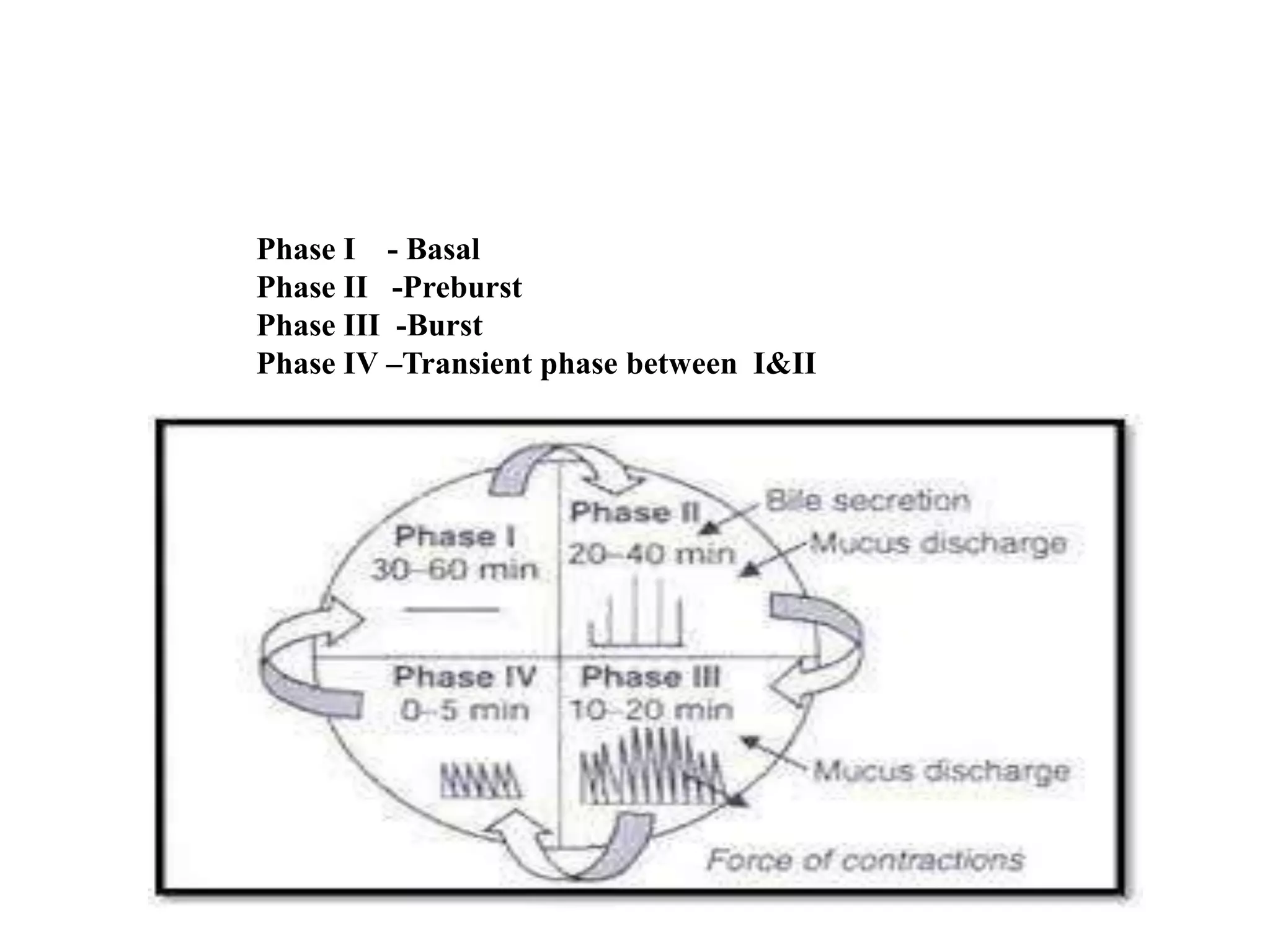 Phase I - Basal
Phase II -Preburst
Phase III -Burst
Phase IV –Transient phase between I&II

Phase I
30–60 min

Phase II
20–40 min

Bile secretion
Mucus discharge

Phase IV
0–5 min

Phase III
10–20 min

Mucus discharge

Force of contractions