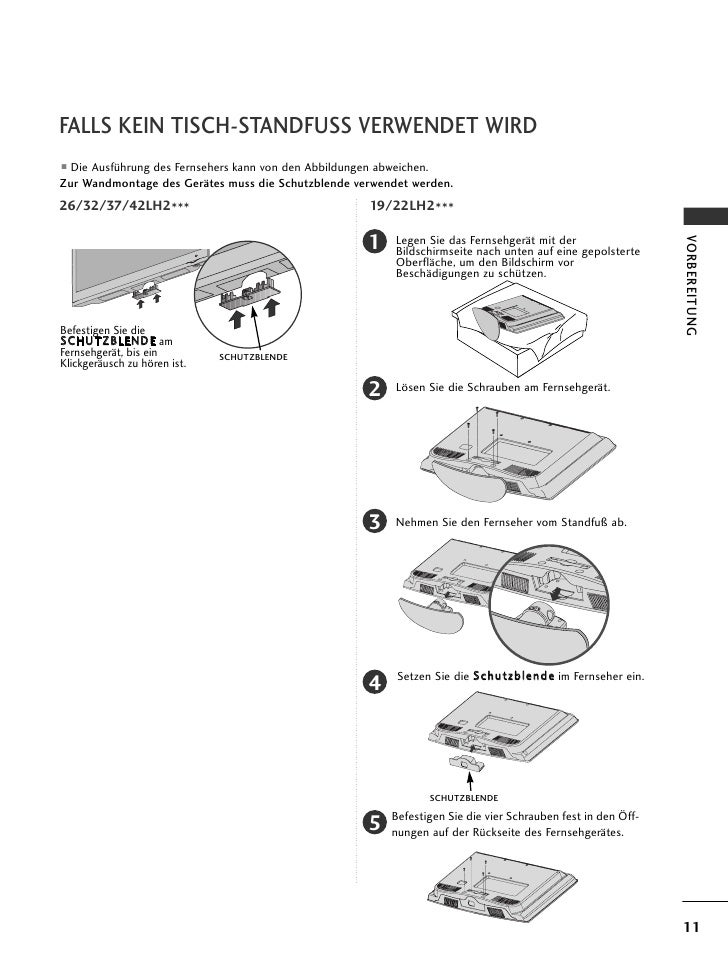 FALLS KEIN TISCH-STANDFUSS VERWENDET WIRD

■ Die Ausführung des Fernsehers kann von den Abbildungen abweichen.
Zur Wandmontage des Gerätes muss die Schutzblende verwendet werden.

26/32/37/42LH2***

Befestigen Sie die SCHUTZBLENDE am Fernsehgerät, bis ein Klickgeräusch zu hören ist.

SCHUTZBLENDE

19/22LH2***

1 Legen Sie das Fernsehgerät mit der Bildschirmseite nach unten auf eine gepolsterte Oberfläche, um den Bildschirm vor Beschädigungen zu schützen.

2 Lösen Sie die Schrauben am Fernsehgerät.

3 Nehmen Sie den Fernseher vom Standfuß ab.

4 Setzen Sie die Schutzblende im Fernseher ein.

SCHUTZBLENDE

5 Befestigen Sie die vier Schrauben fest in den Öffnungen auf der Rückseite des Fernsehgerätes.

VORBEREITUNG

11