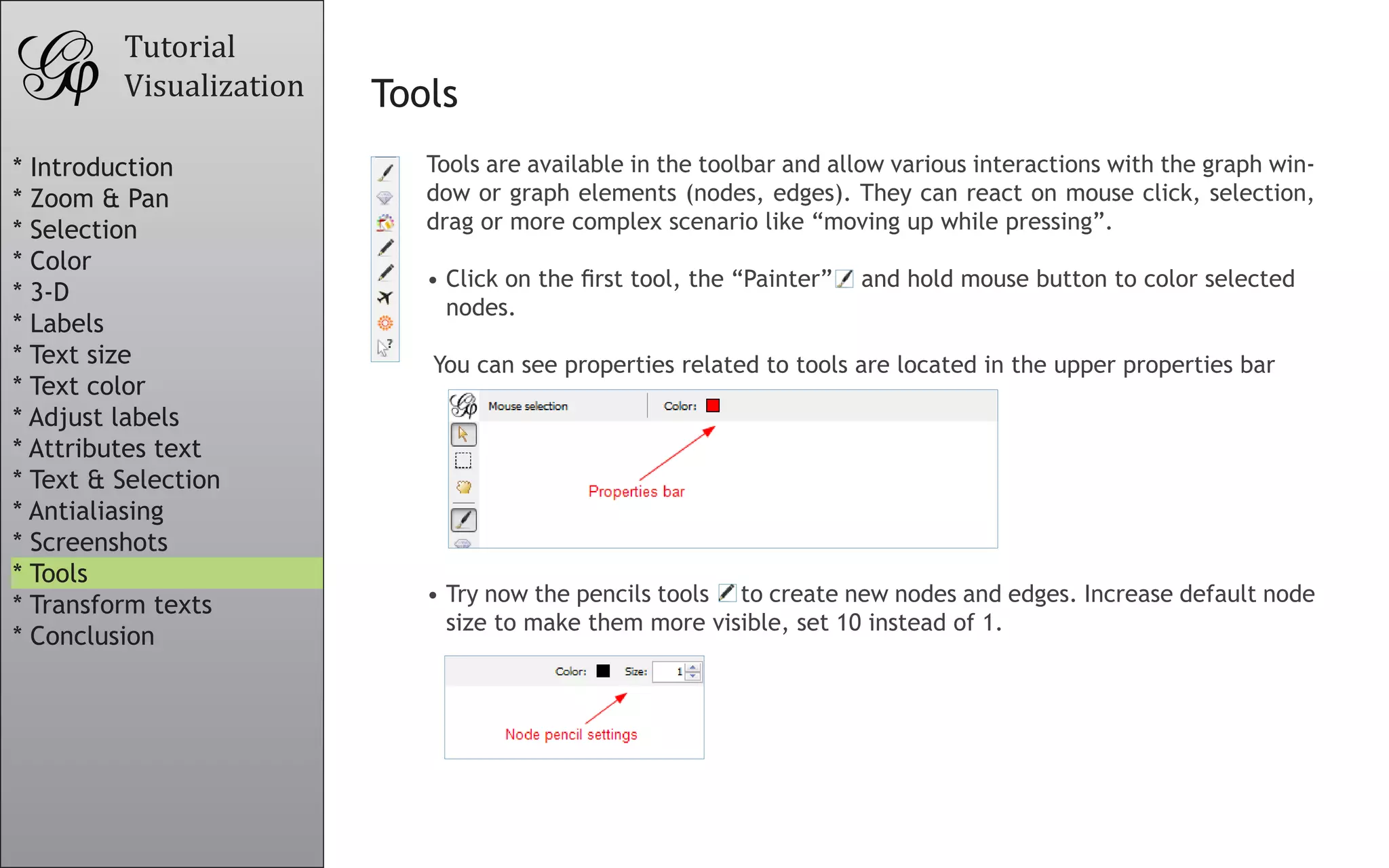 Tutorial
Visualization

* Introduction
* Zoom & Pan
* Selection
* Color
* 3-D
* Labels
* Text size
* Text color
* Adjust labels
* Attributes text
* Text & Selection
* Antialiasing
* Screenshots
* Tools
* Transform texts
* Conclusion

Tools

Tools are available in the toolbar and allow various interactions with the graph window or graph elements (nodes, edges). They can react on mouse click, selection, drag or more complex scenario like “moving up while pressing”.

• Click on the first tool, the “Painter” and hold mouse button to color selected nodes.

You can see properties related to tools are located in the upper properties bar

Mouse selection Color:

Properties bar

• Try now the pencils tools to create new nodes and edges. Increase default node size to make them more visible, set 10 instead of 1.

Color: Size: 1

Node pencil settings