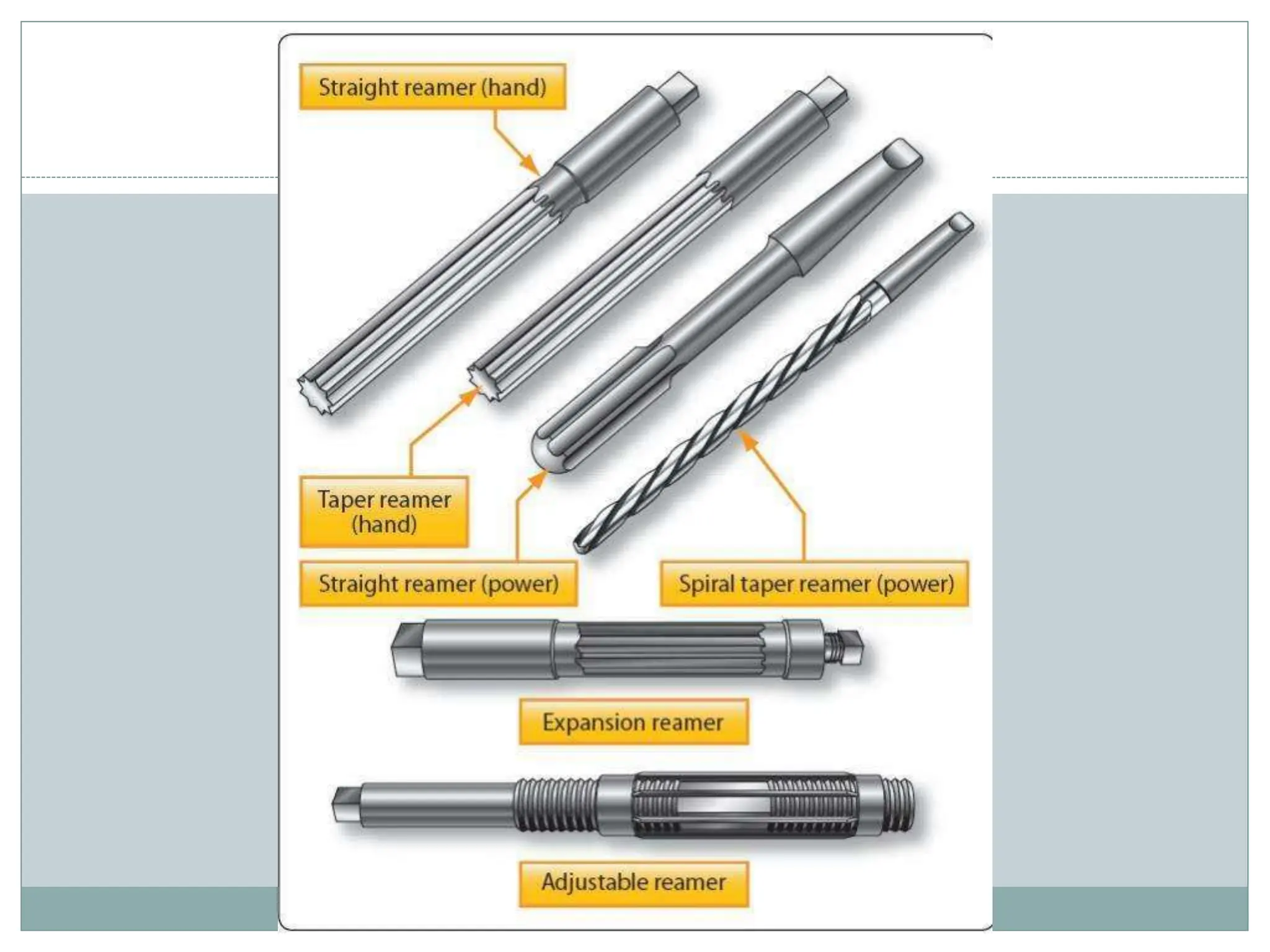 Straight reamer (hand)

Taper reamer (hand)

Straight reamer (power)

Spiral taper reamer (power)

Expansion reamer

Adjustable reamer