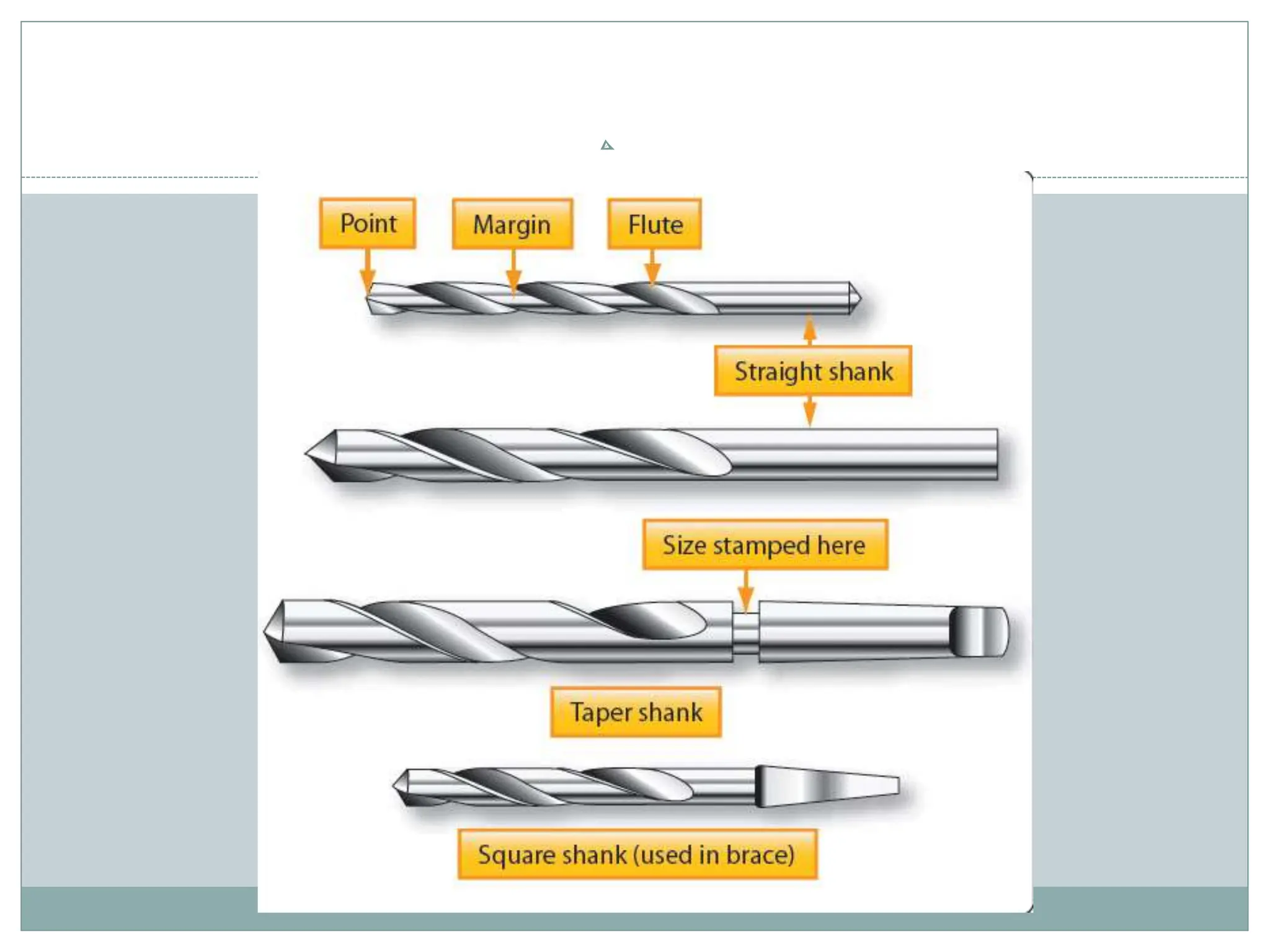 Point

Margin

Flute

Straight shank

Size stamped here

Taper shank

Square shank (used in brace)