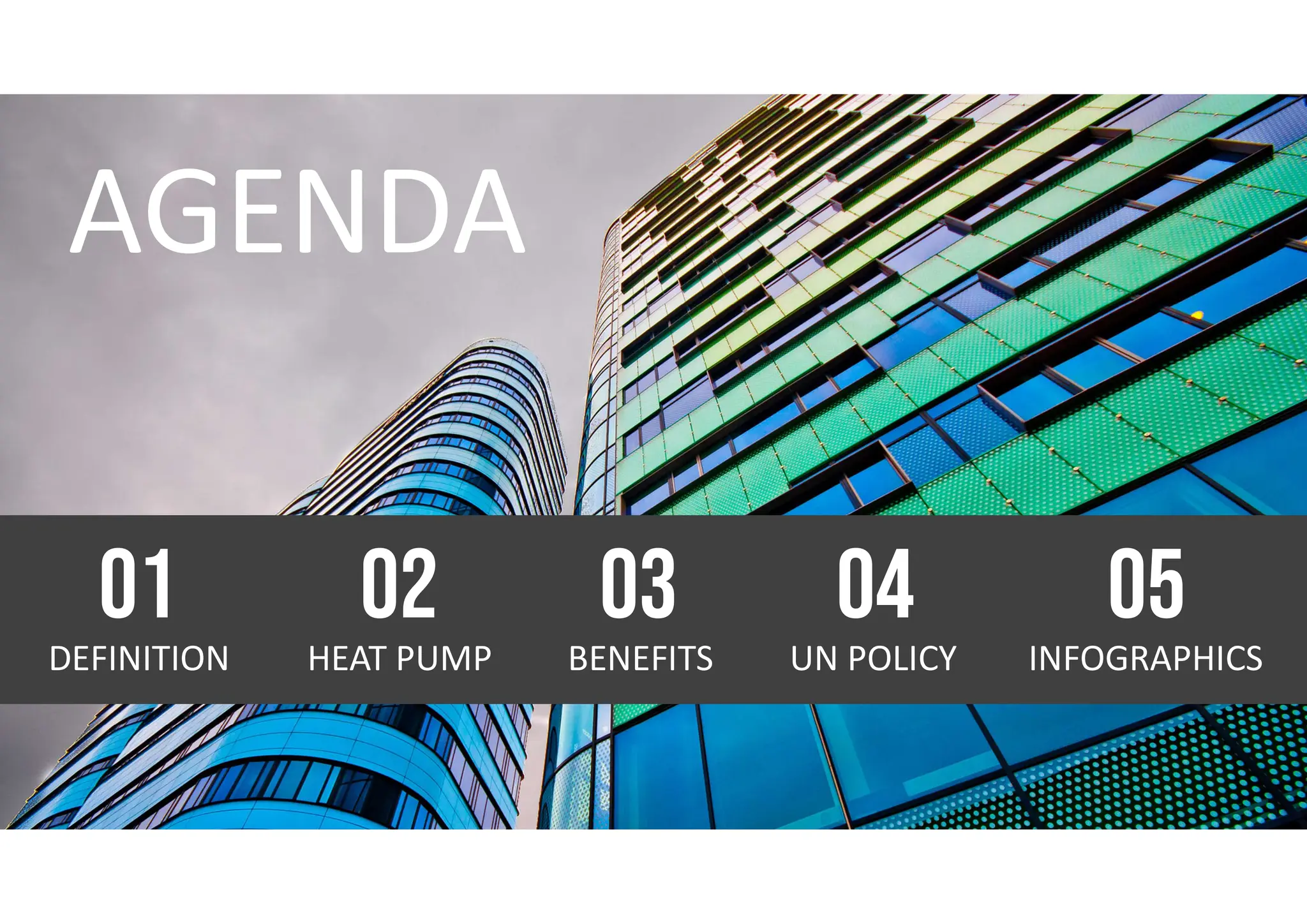 AGENDA

01
DEFINITION

02
HEAT PUMP

03
BENEFITS

04
UN POLICY

05
INFOGRAPHICS