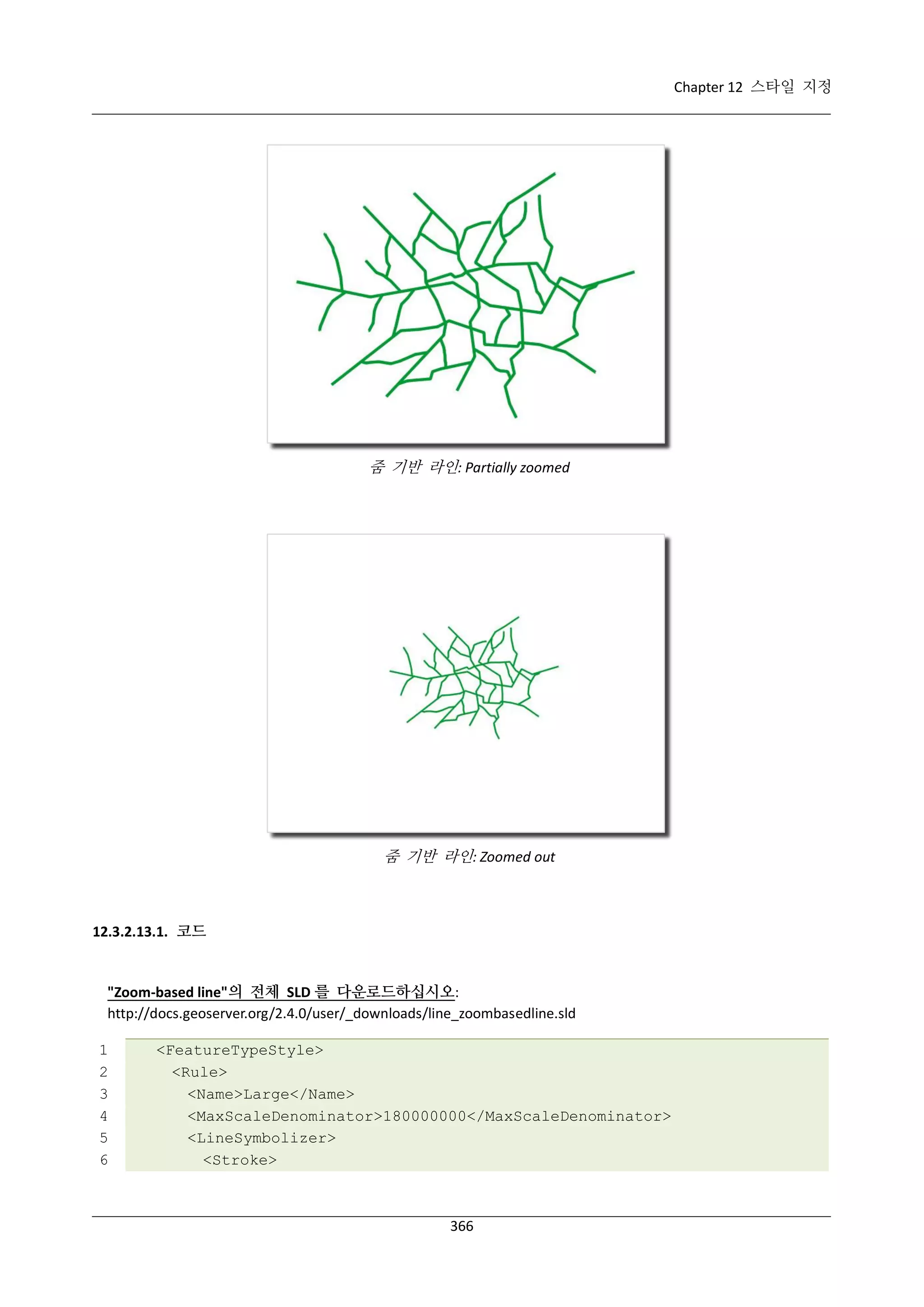 Chapter 12 스타일 지정

줌 기반 라인: Partially zoomed

줌 기반 라인: Zoomed out

12.3.2.13.1. 코드

"Zoom-based line"의 전체 SLD 를 다운로드하십시오: http://docs.geoserver.org/2.4.0/user/_downloads/line_zoombasedline.sld

1 <FeatureTypeStyle>
2 <Rule>
3 <Name>Large</Name>
4 <MaxScaleDenominator>180000000</MaxScaleDenominator>
5 <LineSymbolizer>
6 <Stroke>

366