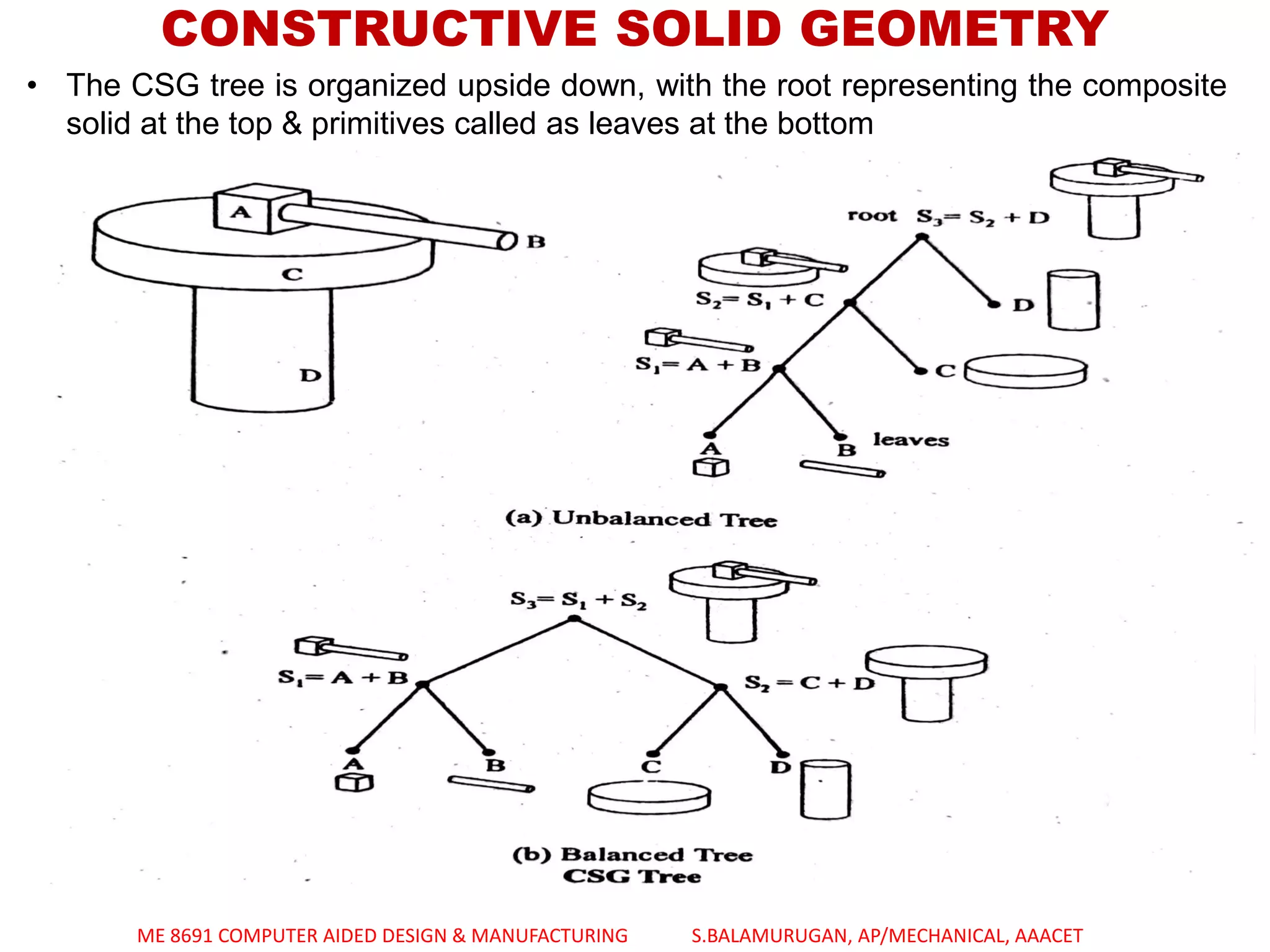 CONSTRUCTIVE SOLID GEOMETRY

• The CSG tree is organized upside down, with the root representing the composite solid at the top & primitives called as leaves at the bottom

A

B

C

D

root $S_3 = S_2 + D$

$S_2 = S_1 + C$

D

$S_1 = A + B$

C

A

B

leaves

(a) Unbalanced Tree

$S_3 = S_1 + S_2$

$S_1 = A + B$

$S_2 = C + D$

A

B

C

D

(b) Balanced Tree
CSG Tree

ME 8691 COMPUTER AIDED DESIGN & MANUFACTURING S.BALAMURUGAN, AP/MECHANICAL, AAACET