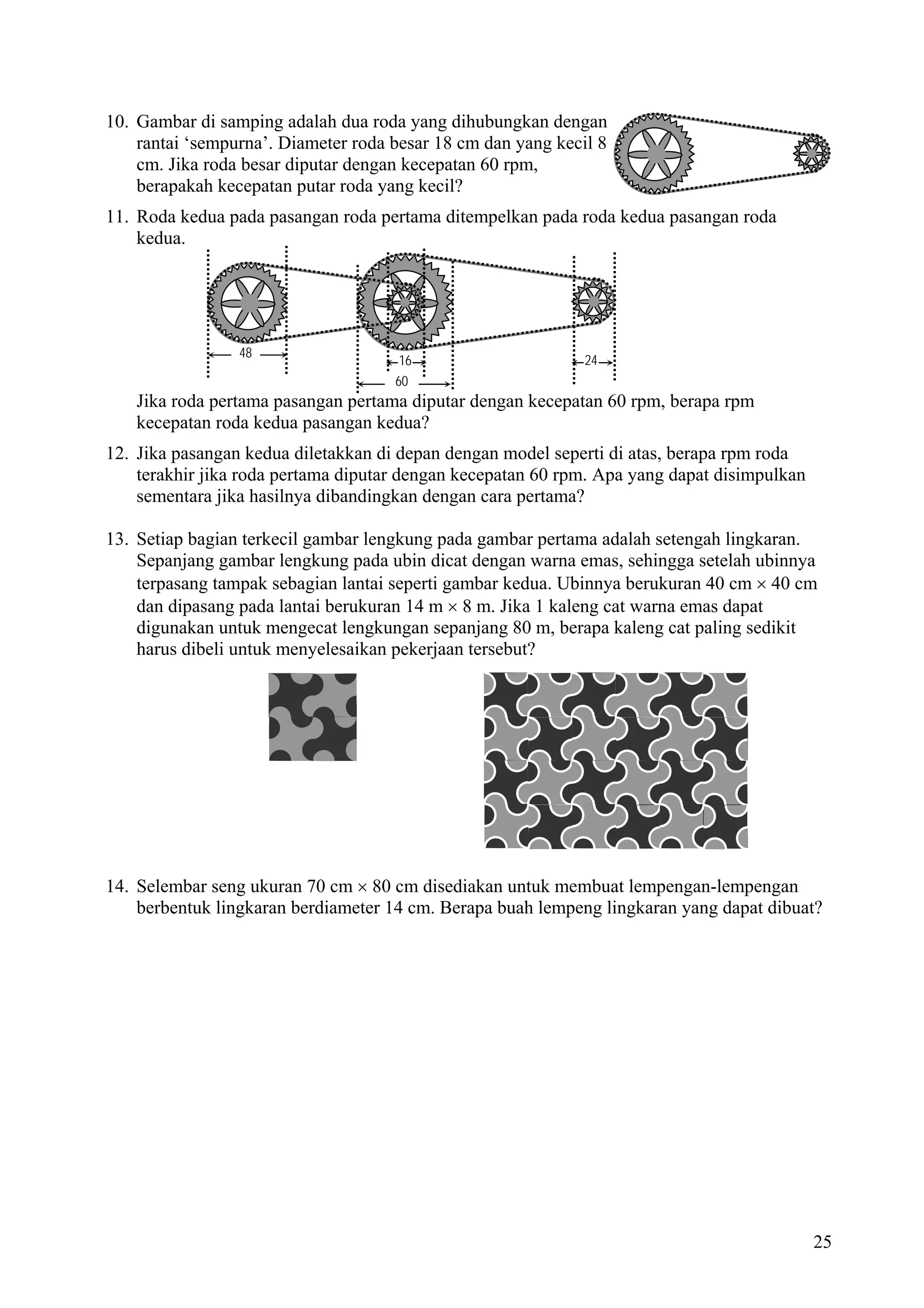 10. Gambar di samping adalah dua roda yang dihubungkan dengan rantai ‘sempurna’. Diameter roda besar 18 cm dan yang kecil 8 cm. Jika roda besar diputar dengan kecepatan 60 rpm, berapakah kecepatan putar roda yang kecil?

11. Roda kedua pada pasangan roda pertama ditempelkan pada roda kedua pasangan roda kedua.

48

16

60

24

Jika roda pertama pasangan pertama diputar dengan kecepatan 60 rpm, berapa rpm kecepatan roda kedua pasangan kedua?

12. Jika pasangan kedua diletakkan di depan dengan model seperti di atas, berapa rpm roda terakhir jika roda pertama diputar dengan kecepatan 60 rpm. Apa yang dapat disimpulkan sementara jika hasilnya dibandingkan dengan cara pertama?

13. Setiap bagian terkecil gambar lengkung pada gambar pertama adalah setengah lingkaran. Sepanjang gambar lengkung pada ubin dicat dengan warna emas, sehingga setelah ubinnya terpasang tampak sebagian lantai seperti gambar kedua. Ubinnya berukuran 40 cm $\times$ 40 cm dan dipasang pada lantai berukuran 14 m $\times$ 8 m. Jika 1 kaleng cat warna emas dapat digunakan untuk mengecat lengkungan sepanjang 80 m, berapa kaleng cat paling sedikit harus dibeli untuk menyelesaikan pekerjaan tersebut?

14. Selembar seng ukuran 70 cm $\times$ 80 cm disediakan untuk membuat lempengan-lempengan berbentuk lingkaran berdiameter 14 cm. Berapa buah lempeng lingkaran yang dapat dibuat?

25