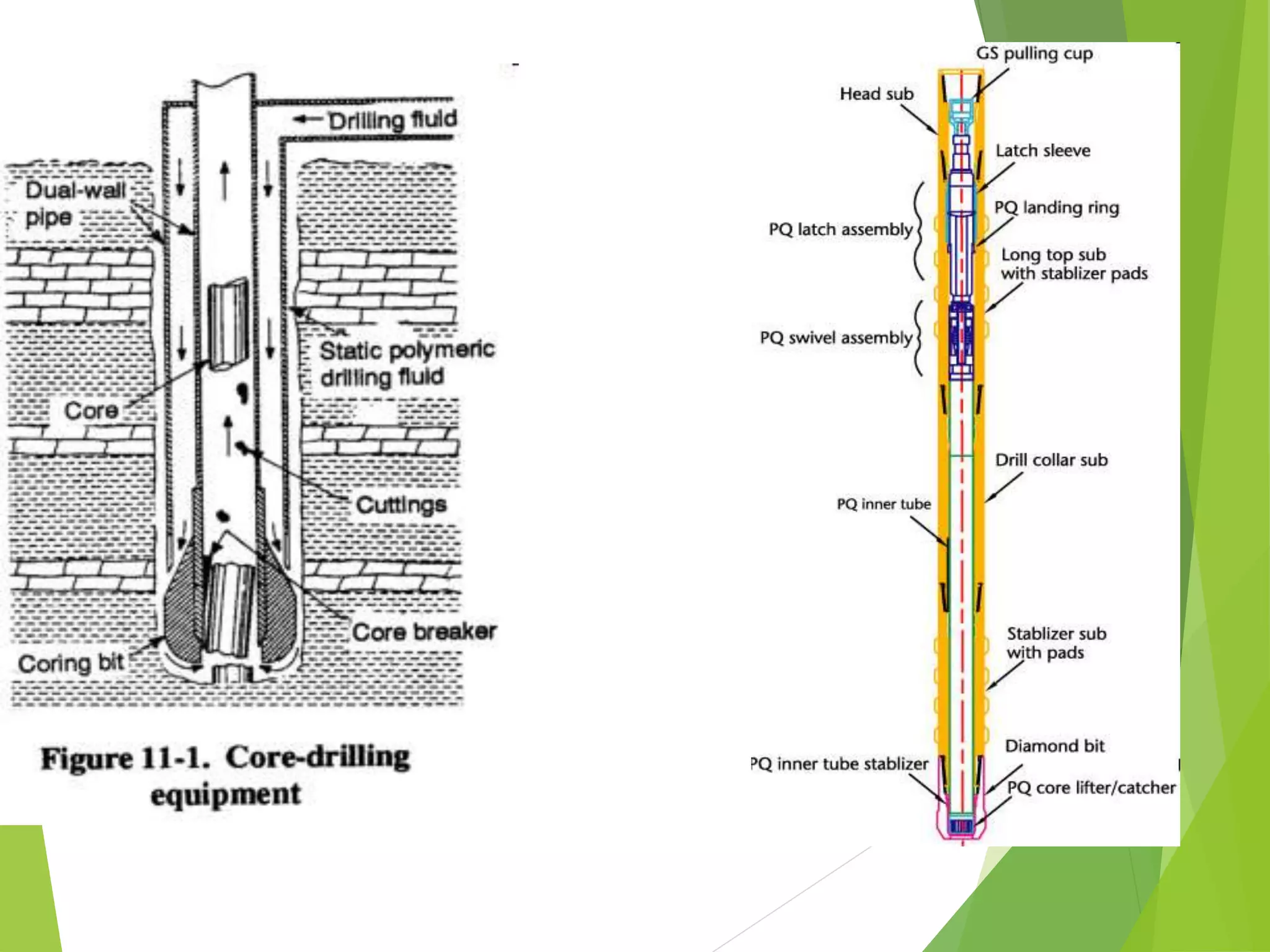 Drilling fluid

Dual-wall pipe

Static polymeric drilling fluid

Core

Cuttings

Core breaker

Coring bit

Figure 11-1. Core-drilling equipment

GS pulling cup

Head sub

Latch sleeve

PQ landing ring

PQ latch assembly

Long top sub with stablizer pads

PQ swivel assembly

Drill collar sub

PQ inner tube

Stablizer sub with pads

Diamond bit

PQ inner tube stablizer

PQ core lifter/catcher